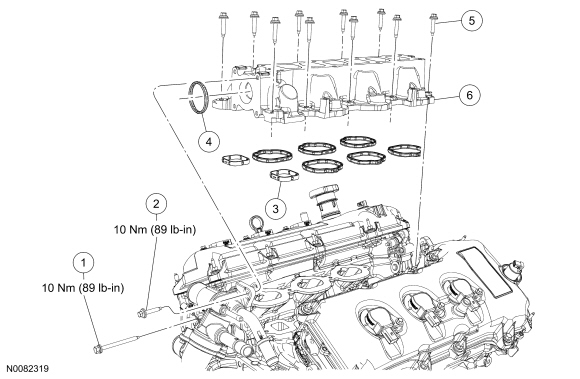 5

6

4

3

2

10 Nm (89 lb-in)

1

10 Nm (89 lb-in)

N0082319