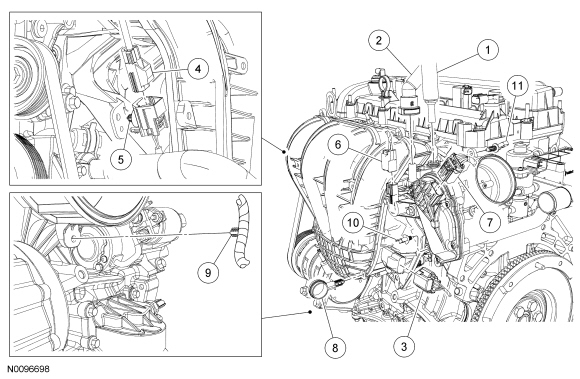 4
5
9
2
1
11
6
7
10
8
3
N0096698