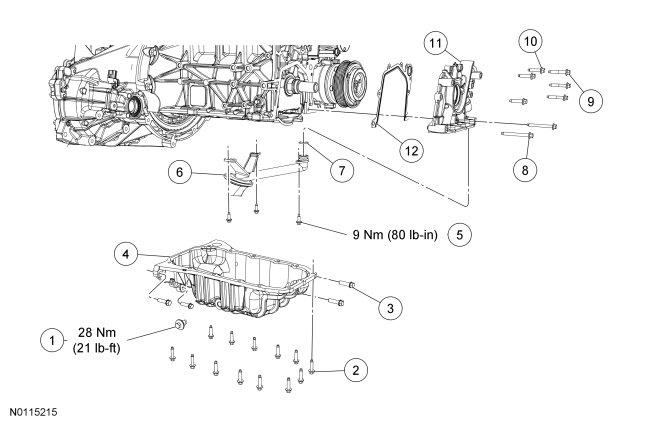 11

10

9

12

8

6

7

9 Nm (80 lb-in)

5

4

3

1

28 Nm (21 lb-ft)

2

N0115215