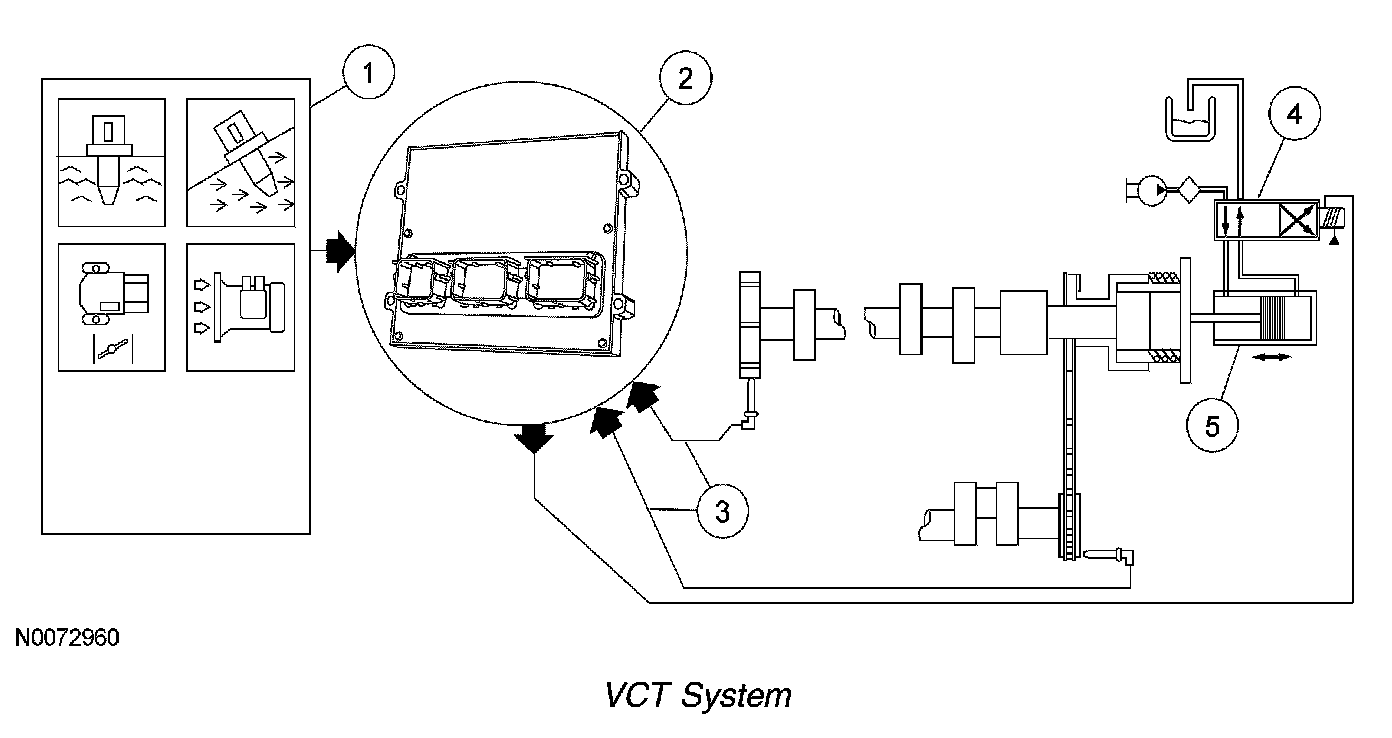 1

2

4

5

3

N0072960

VCT System