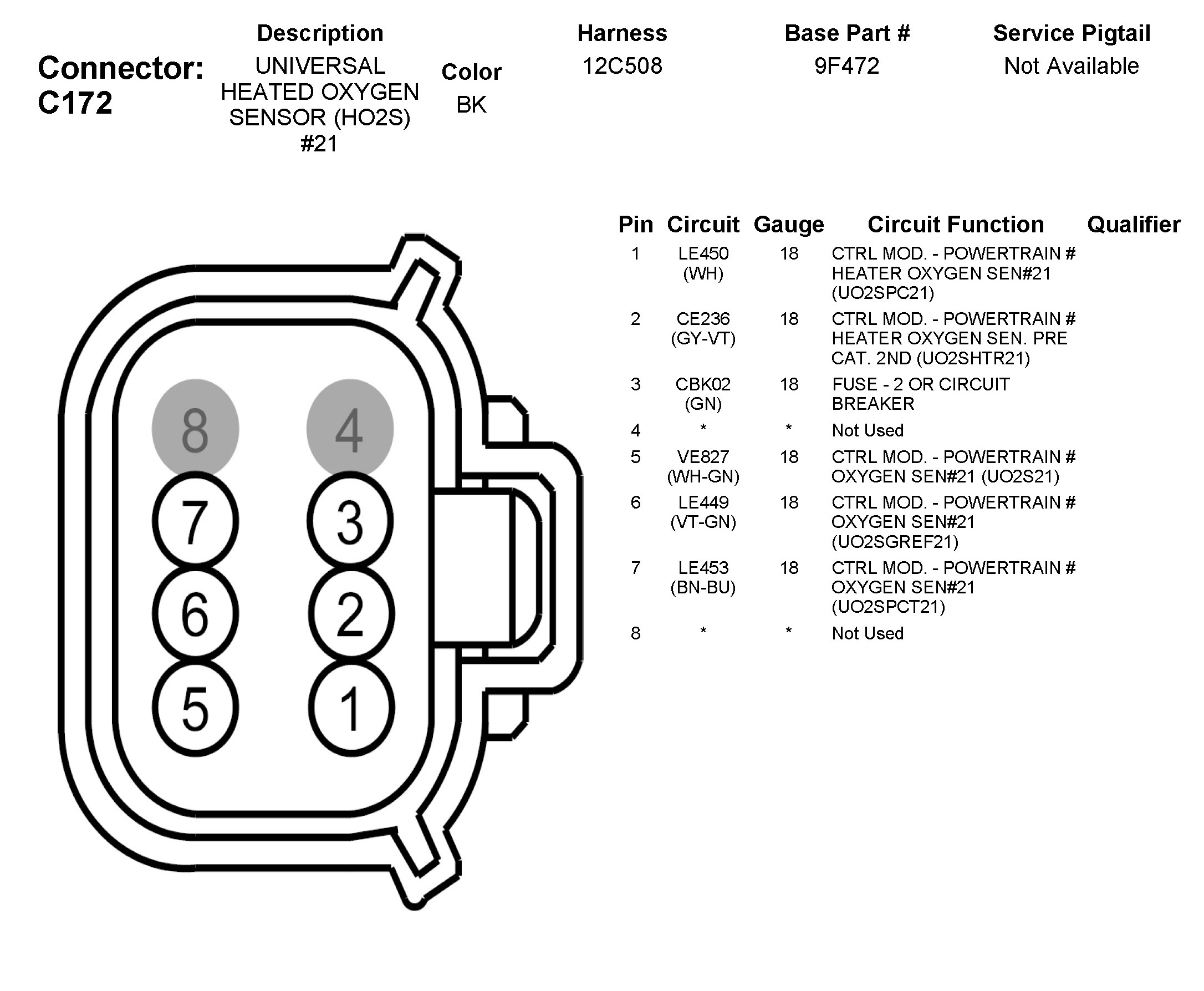 Connector: C172

| Description | Color | Harness | Base Part # | Service Pigtail |
|---|---|---|---|---|
| UNIVERSAL HEATED OXYGEN SENSOR (HO2S) #21 | BK | 12C508 | 9F472 | Not Available |

8 4
7 3
6 2
5 1

| Pin | Circuit | Gauge | Circuit Function | Qualifier |
|---|---|---|---|---|
| 1 | LE450 (WH) | 18 | CTRL MOD. - POWERTRAIN # HEATER OXYGEN SEN#21 (UO2SPC21) | |
| 2 | CE236 (GY-VT) | 18 | CTRL MOD. - POWERTRAIN # HEATER OXYGEN SEN. PRE CAT. 2ND (UO2SHTR21) | |
| 3 | CBK02 (GN) | 18 | FUSE - 2 OR CIRCUIT BREAKER | |
| 4 | * | * | Not Used | |
| 5 | VE827 (WH-GN) | 18 | CTRL MOD. - POWERTRAIN # OXYGEN SEN#21 (UO2S21) | |
| 6 | LE449 (VT-GN) | 18 | CTRL MOD. - POWERTRAIN # OXYGEN SEN#21 (UO2SGREF21) | |
| 7 | LE453 (BN-BU) | 18 | CTRL MOD. - POWERTRAIN # OXYGEN SEN#21 (UO2SPCT21) | |
| 8 | * | * | Not Used | |