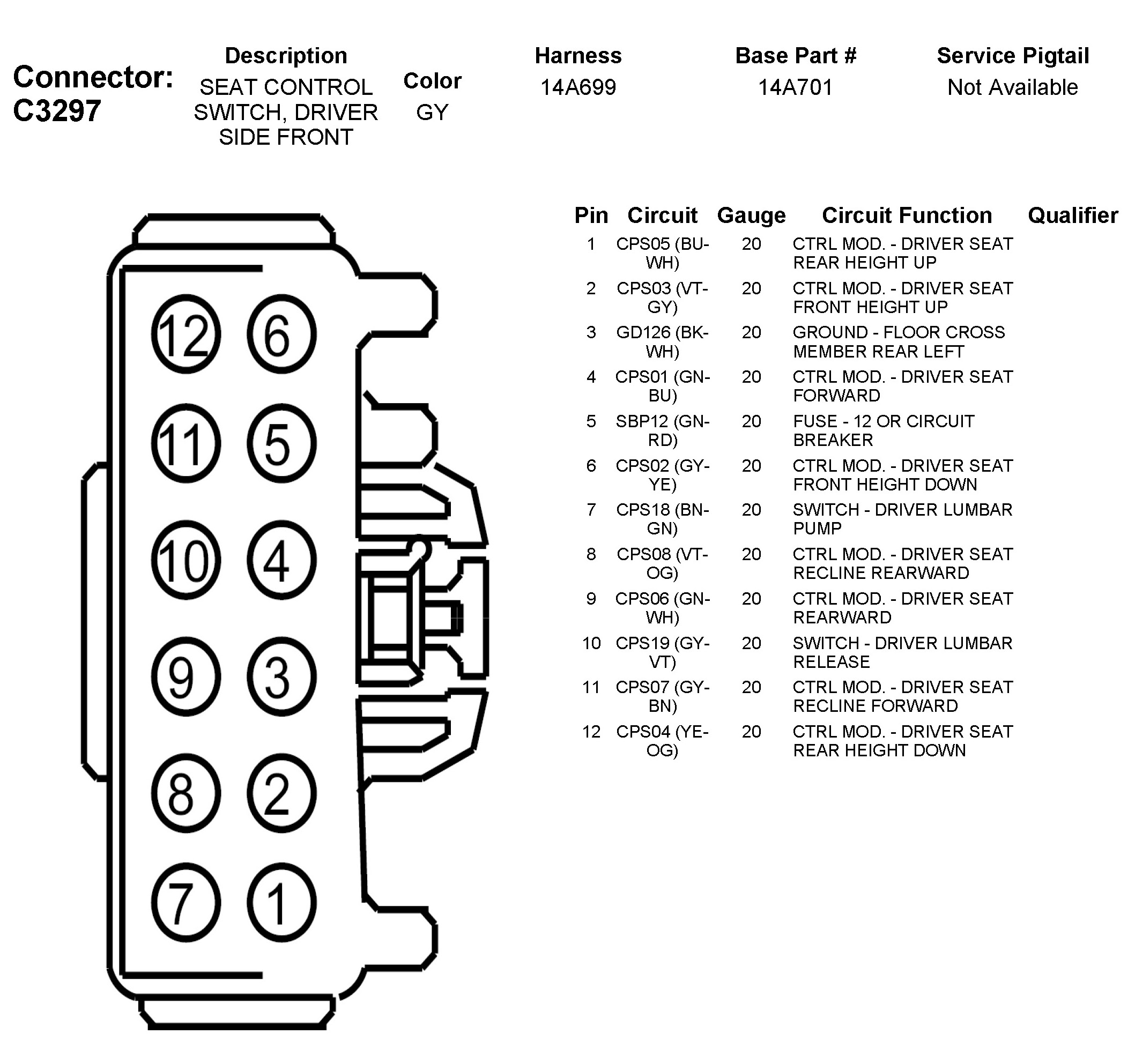 Connector: C3297

| Description | Color | Harness | Base Part # | Service Pigtail |
|---|---|---|---|---|
| SEAT CONTROL SWITCH, DRIVER SIDE FRONT | GY | 14A699 | 14A701 | Not Available |

12 6
11 5
10 4
9 3
8 2
7 1

| Pin | Circuit | Gauge | Circuit Function | Qualifier |
|---|---|---|---|---|
| 1 | CPS05 (BU-WH) | 20 | CTRL MOD. - DRIVER SEAT REAR HEIGHT UP | |
| 2 | CPS03 (VT-GY) | 20 | CTRL MOD. - DRIVER SEAT FRONT HEIGHT UP | |
| 3 | GD126 (BK-WH) | 20 | GROUND - FLOOR CROSS MEMBER REAR LEFT | |
| 4 | CPS01 (GN-BU) | 20 | CTRL MOD. - DRIVER SEAT FORWARD | |
| 5 | SBP12 (GN-RD) | 20 | FUSE - 12 OR CIRCUIT BREAKER | |
| 6 | CPS02 (GY-YE) | 20 | CTRL MOD. - DRIVER SEAT FRONT HEIGHT DOWN | |
| 7 | CPS18 (BN-GN) | 20 | SWITCH - DRIVER LUMBAR PUMP | |
| 8 | CPS08 (VT-OG) | 20 | CTRL MOD. - DRIVER SEAT RECLINE REARWARD | |
| 9 | CPS06 (GN-WH) | 20 | CTRL MOD. - DRIVER SEAT REARWARD | |
| 10 | CPS19 (GY-VT) | 20 | SWITCH - DRIVER LUMBAR RELEASE | |
| 11 | CPS07 (GY-BN) | 20 | CTRL MOD. - DRIVER SEAT RECLINE FORWARD | |
| 12 | CPS04 (YE-OG) | 20 | CTRL MOD. - DRIVER SEAT REAR HEIGHT DOWN | |