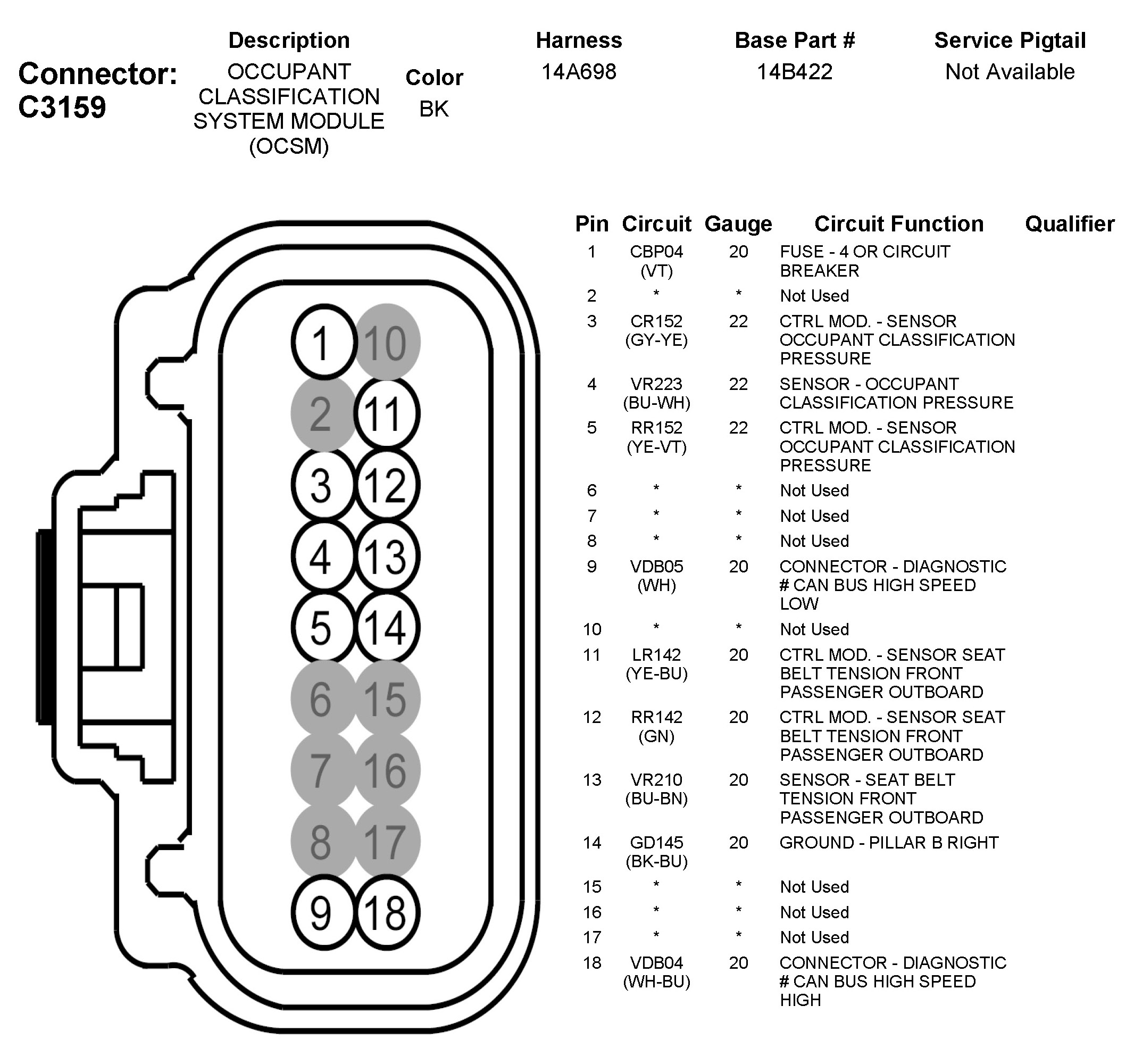 Connector: C3159

| Description | Color | Harness | Base Part # | Service Pigtail |
|---|---|---|---|---|
| OCCUPANT CLASSIFICATION SYSTEM MODULE (OCSM) | BK | 14A698 | 14B422 | Not Available |

1 10
2 11
3 12
4 13
5 14
6 15
7 16
8 17
9 18

| Pin | Circuit | Gauge | Circuit Function | Qualifier |
|---|---|---|---|---|
| 1 | CBP04 (VT) | 20 | FUSE - 4 OR CIRCUIT BREAKER | |
| 2 | * | * | Not Used | |
| 3 | CR152 (GY-YE) | 22 | CTRL MOD. - SENSOR OCCUPANT CLASSIFICATION PRESSURE | |
| 4 | VR223 (BU-WH) | 22 | SENSOR - OCCUPANT CLASSIFICATION PRESSURE | |
| 5 | RR152 (YE-VT) | 22 | CTRL MOD. - SENSOR OCCUPANT CLASSIFICATION PRESSURE | |
| 6 | * | * | Not Used | |
| 7 | * | * | Not Used | |
| 8 | * | * | Not Used | |
| 9 | VDB05 (WH) | 20 | CONNECTOR - DIAGNOSTIC # CAN BUS HIGH SPEED LOW | |
| 10 | * | * | Not Used | |
| 11 | LR142 (YE-BU) | 20 | CTRL MOD. - SENSOR SEAT BELT TENSION FRONT PASSENGER OUTBOARD | |
| 12 | RR142 (GN) | 20 | CTRL MOD. - SENSOR SEAT BELT TENSION FRONT PASSENGER OUTBOARD | |
| 13 | VR210 (BU-BN) | 20 | SENSOR - SEAT BELT TENSION FRONT PASSENGER OUTBOARD | |
| 14 | GD145 (BK-BU) | 20 | GROUND - PILLAR B RIGHT | |
| 15 | * | * | Not Used | |
| 16 | * | * | Not Used | |
| 17 | * | * | Not Used | |
| 18 | VDB04 (WH-BU) | 20 | CONNECTOR - DIAGNOSTIC # CAN BUS HIGH SPEED HIGH | |