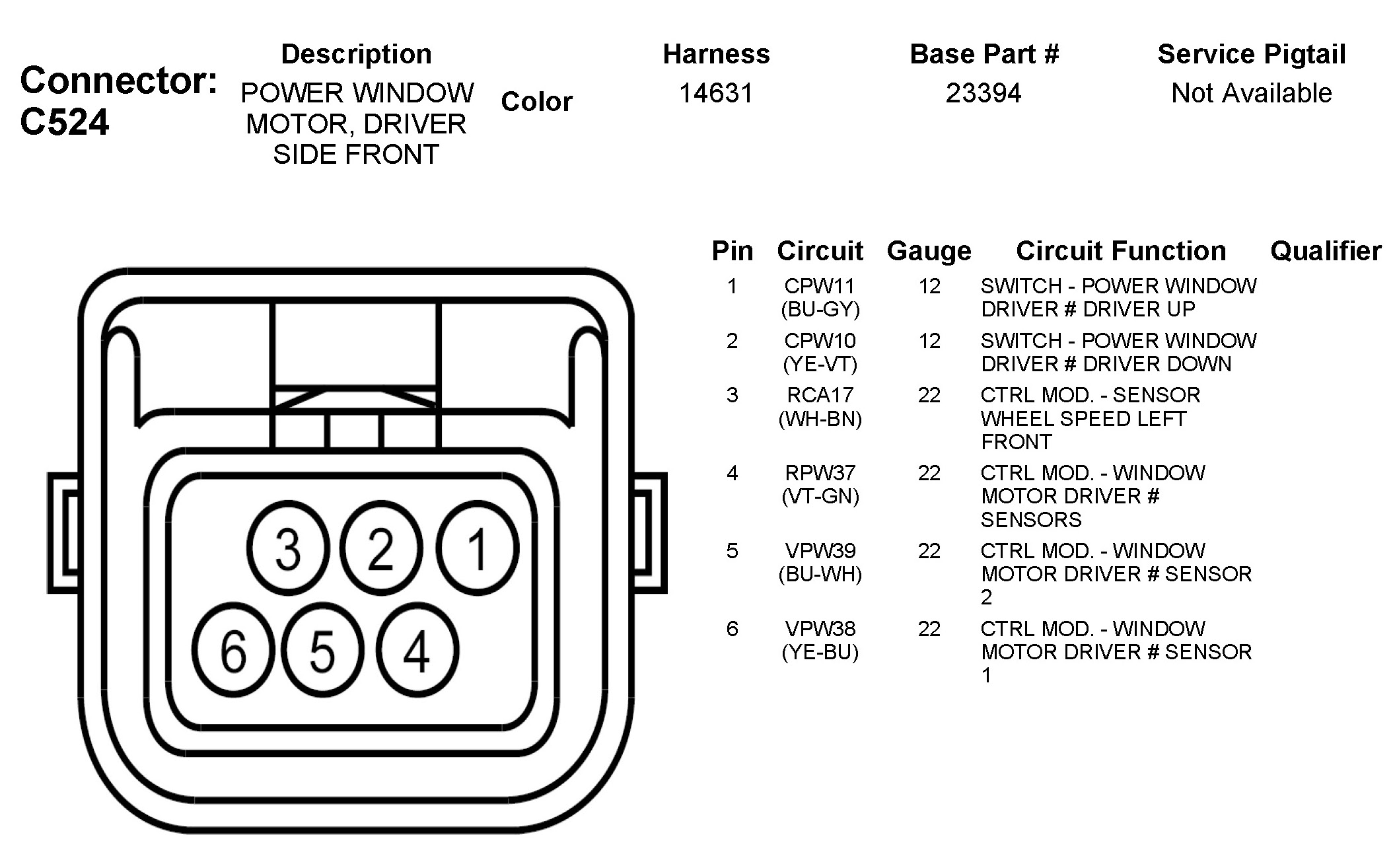 Connector: C524

| Description | Color | Harness | Base Part # | Service Pigtail |
|---|---|---|---|---|
| POWER WINDOW MOTOR, DRIVER SIDE FRONT | | 14631 | 23394 | Not Available |

3 2 1
6 5 4

| Pin | Circuit | Gauge | Circuit Function | Qualifier |
|---|---|---|---|---|
| 1 | CPW11 (BU-GY) | 12 | SWITCH - POWER WINDOW DRIVER # DRIVER UP | |
| 2 | CPW10 (YE-VT) | 12 | SWITCH - POWER WINDOW DRIVER # DRIVER DOWN | |
| 3 | RCA17 (WH-BN) | 22 | CTRL MOD. - SENSOR WHEEL SPEED LEFT FRONT | |
| 4 | RPW37 (VT-GN) | 22 | CTRL MOD. - WINDOW MOTOR DRIVER # SENSORS | |
| 5 | VPW39 (BU-WH) | 22 | CTRL MOD. - WINDOW MOTOR DRIVER # SENSOR 2 | |
| 6 | VPW38 (YE-BU) | 22 | CTRL MOD. - WINDOW MOTOR DRIVER # SENSOR 1 | |