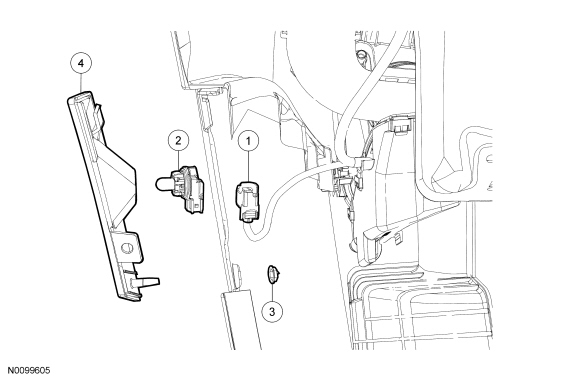 4
2
1
3
N0099605