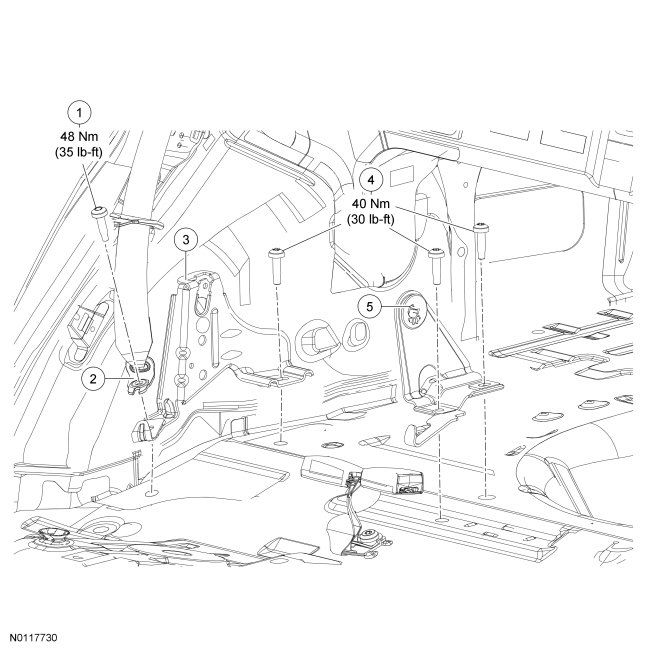 1
48 Nm
(35 lb-ft)

4
40 Nm
(30 lb-ft)

3

5

2

N0117730