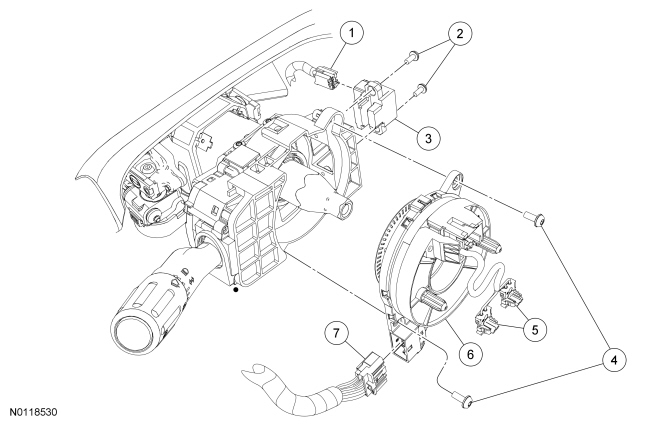 1
2
3
4
5
6
7
N0118530