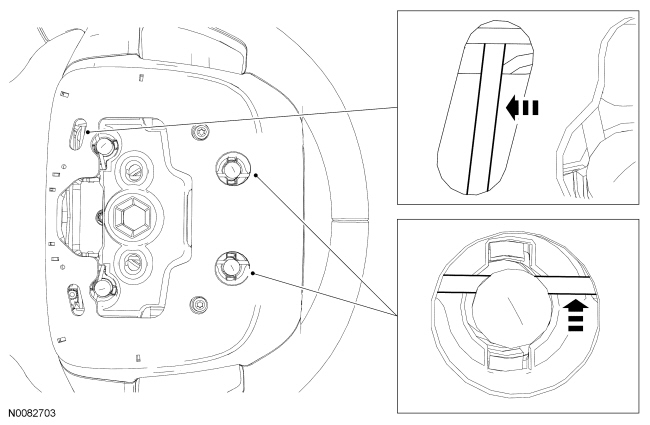 N0082703