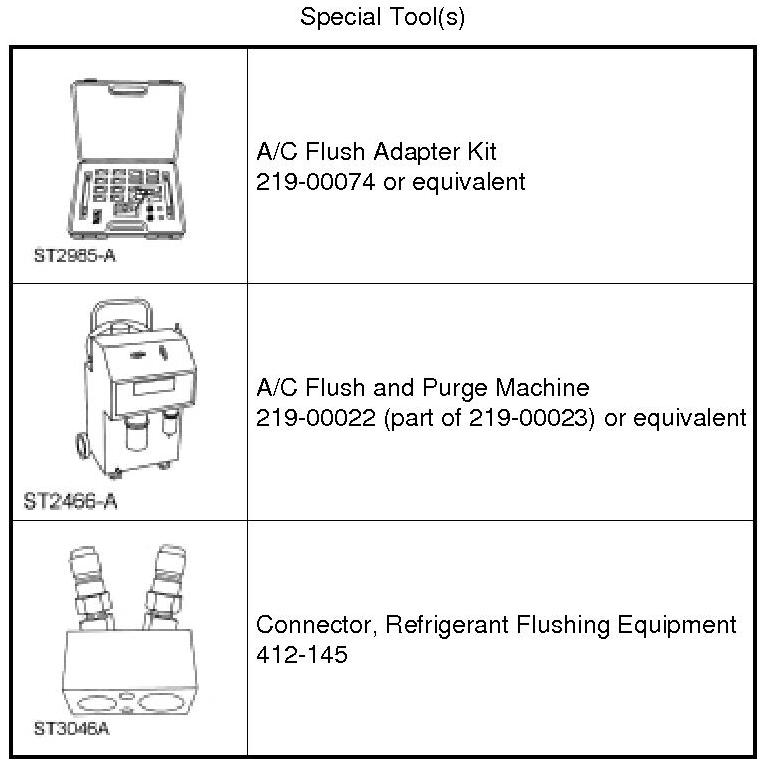 Special Tool(s)

| | |
|---|---|
| ST2985-A | A/C Flush Adapter Kit 219-00074 or equivalent |
| ST2466-A | A/C Flush and Purge Machine 219-00022 (part of 219-00023) or equivalent |
| ST3046A | Connector, Refrigerant Flushing Equipment 412-145 |