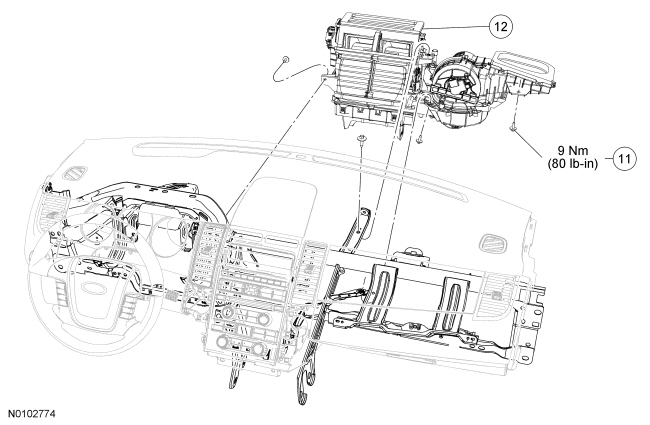 12

9 Nm
(80 lb-in)

11

N0102774