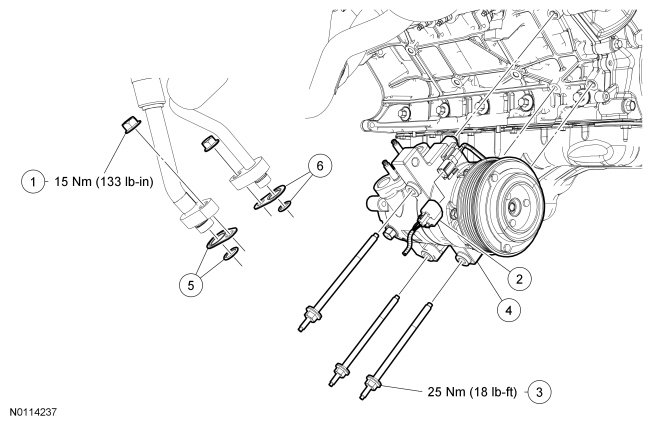 1 15 Nm (133 lb-in)

6

5

2

4

25 Nm (18 lb-ft) 3

N0114237