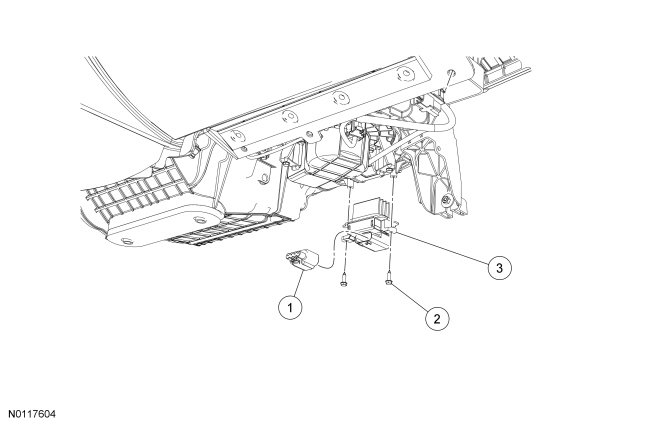 3

1

2

N0117604