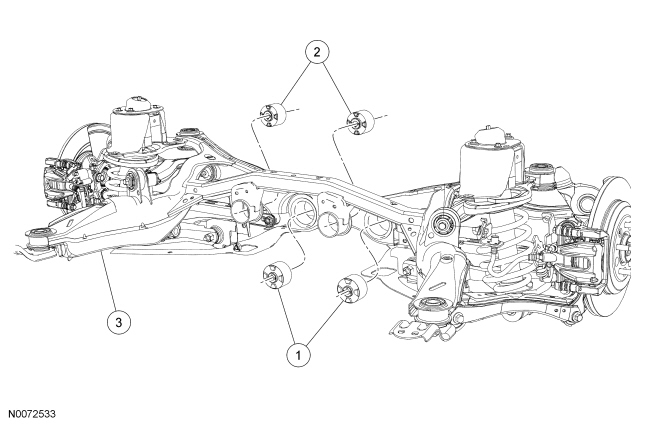 2

3

1

N0072533