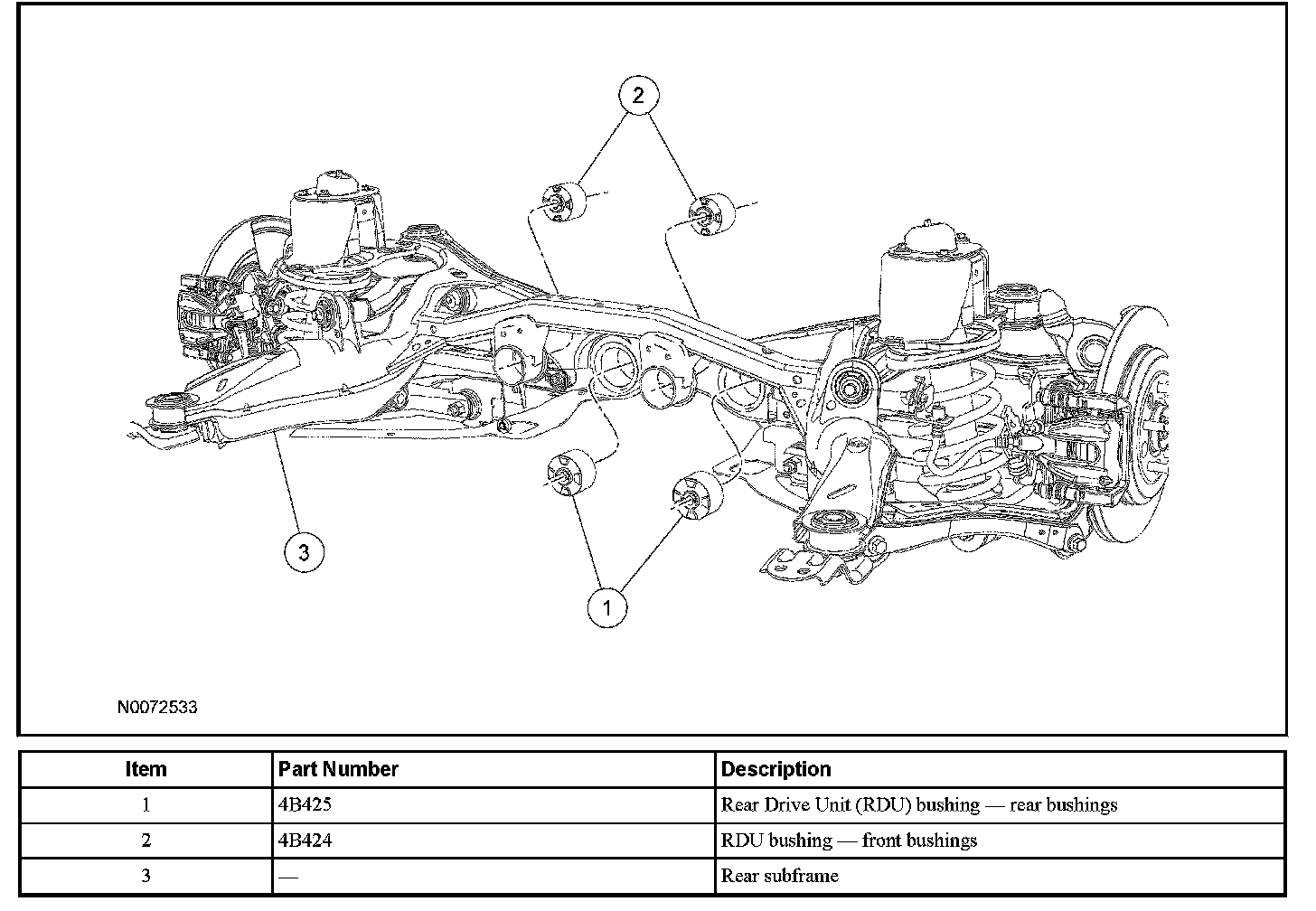 2

3

1

N0072533

| Item | Part Number | Description |
|---|---|---|
| 1 | 4B425 | Rear Drive Unit (RDU) bushing — rear bushings |
| 2 | 4B424 | RDU bushing — front bushings |
| 3 | — | Rear subframe |