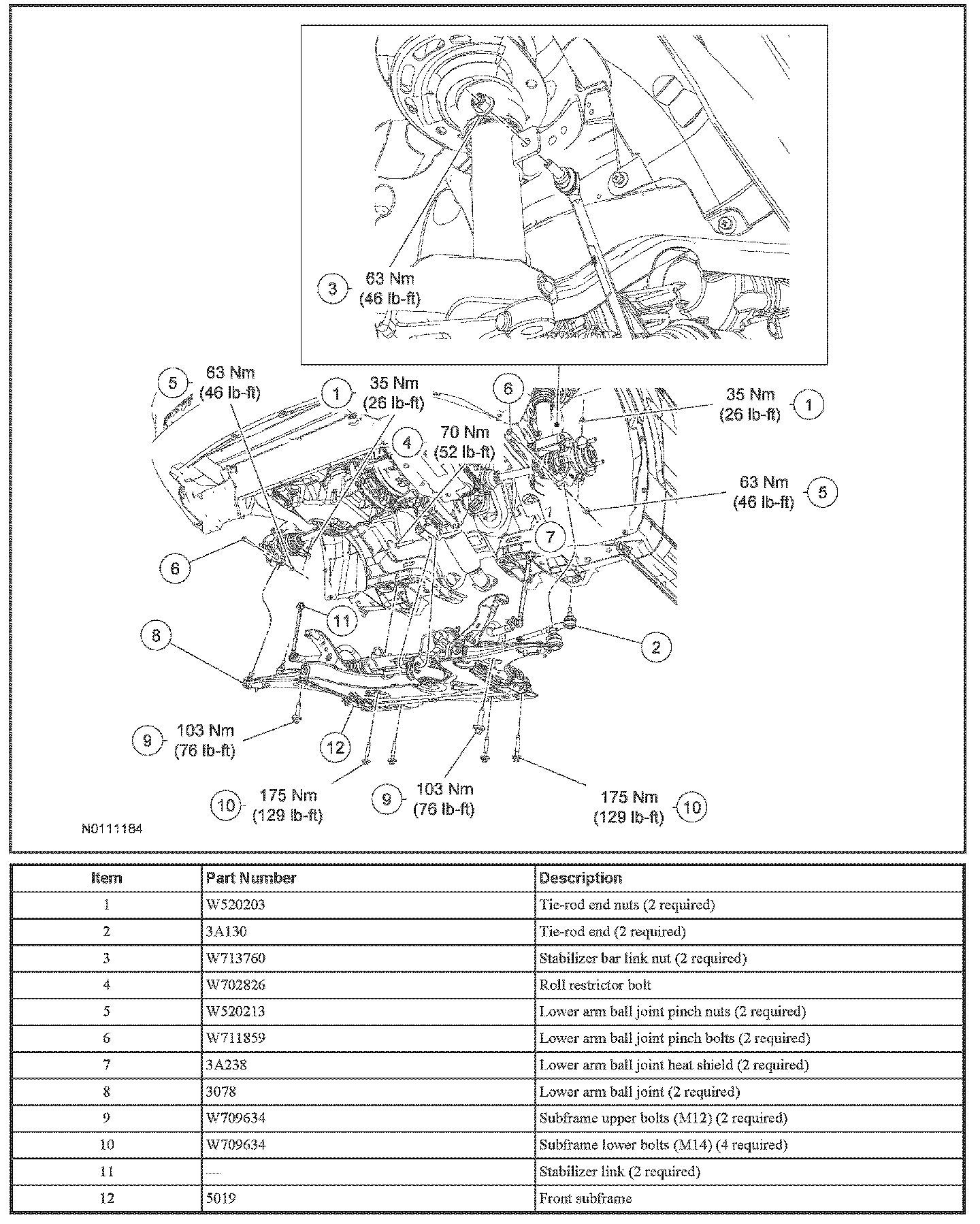 3 63 Nm (46 lb-ft)

5 63 Nm (46 lb-ft)

1 35 Nm (26 lb-ft)

6

35 Nm (26 lb-ft) 1

4 70 Nm (52 lb-ft)

63 Nm (46 lb-ft) 5

7

6

11

8

2

9 103 Nm (76 lb-ft)

12

10 175 Nm (129 lb-ft)

9 103 Nm (76 lb-ft)

175 Nm (129 lb-ft) 10

N0111184

| Item | Part Number | Description |
|---|---|---|
| 1 | W520203 | Tie-rod end nuts (2 required) |
| 2 | 3A130 | Tie-rod end (2 required) |
| 3 | W713760 | Stabilizer bar link nut (2 required) |
| 4 | W702826 | Roll restrictor bolt |
| 5 | W520213 | Lower arm ball joint pinch nuts (2 required) |
| 6 | W711859 | Lower arm ball joint pinch bolts (2 required) |
| 7 | 3A238 | Lower arm ball joint heat shield (2 required) |
| 8 | 3078 | Lower arm ball joint (2 required) |
| 9 | W709634 | Subframe upper bolts (M12) (2 required) |
| 10 | W709634 | Subframe lower bolts (M14) (4 required) |
| 11 | — | Stabilizer link (2 required) |
| 12 | 5019 | Front subframe |