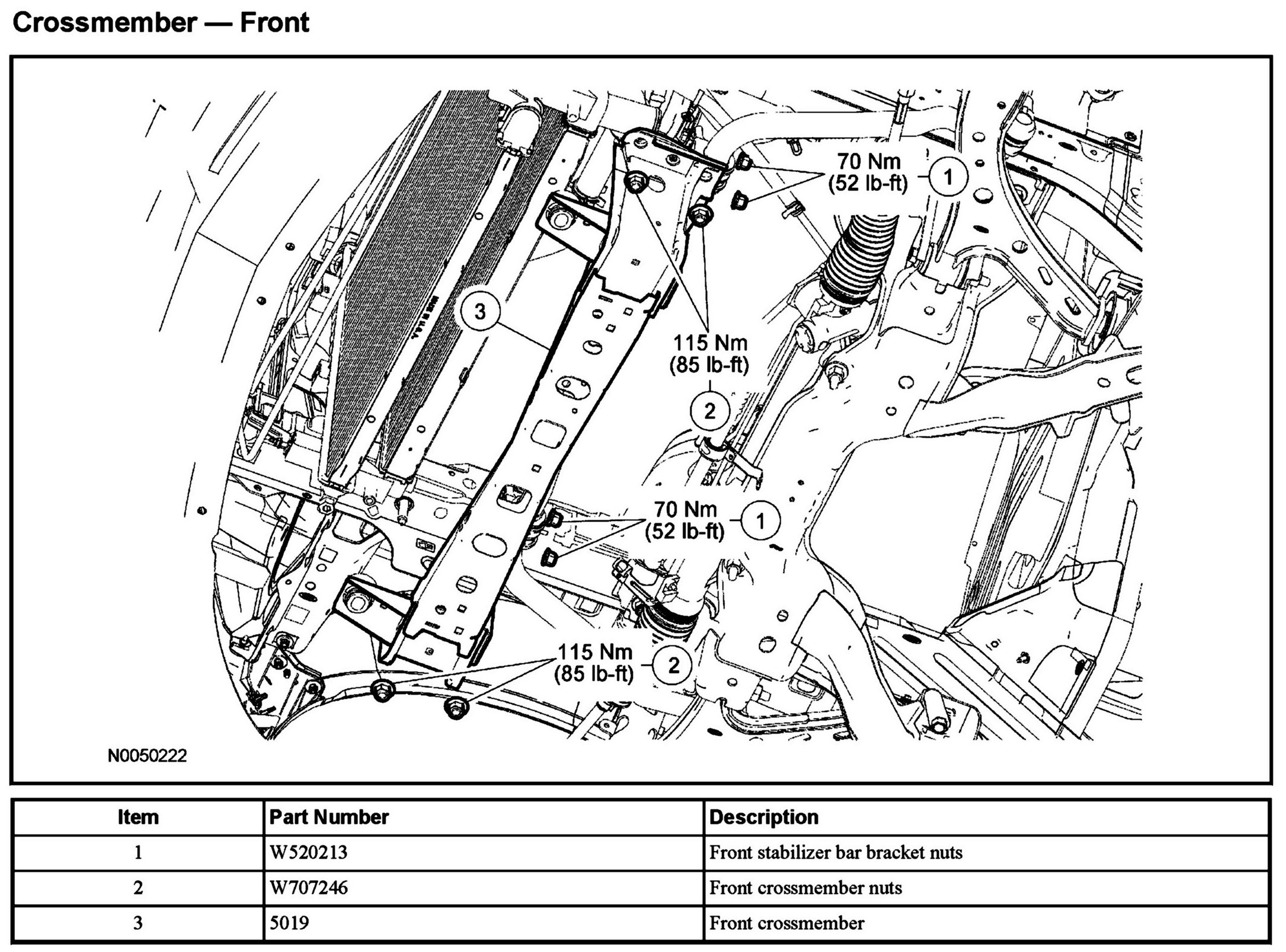 Crossmember — Front

70 Nm
(52 lb-ft)
1

3

115 Nm
(85 lb-ft)
2

70 Nm
(52 lb-ft)
1

115 Nm
(85 lb-ft)
2

N0050222

| Item | Part Number | Description |
|---|---|---|
| 1 | W520213 | Front stabilizer bar bracket nuts |
| 2 | W707246 | Front crossmember nuts |
| 3 | 5019 | Front crossmember |