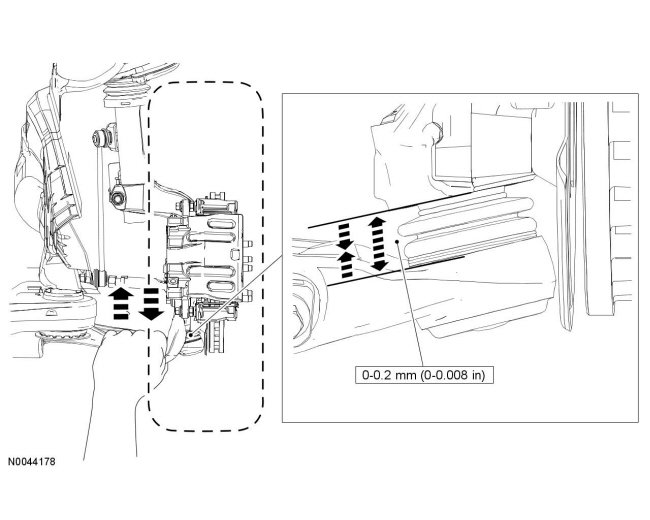 0-0.2 mm (0-0.008 in)

N0044178