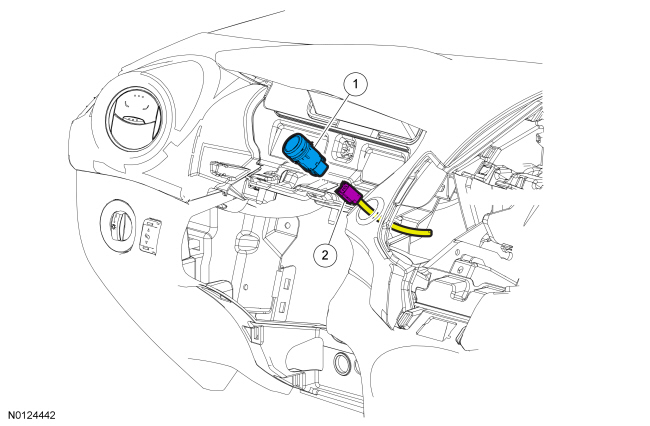 1
2
N0124442