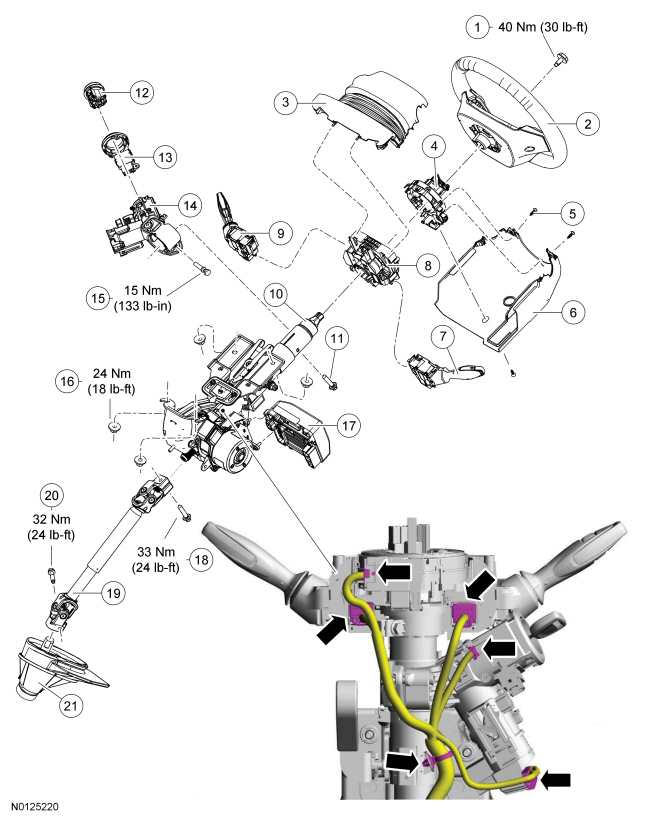 1 40 Nm (30 lb-ft)

2

3

4

5

6

7

8

9

10

11

12

13

14

15 15 Nm (133 lb-in)

16 24 Nm (18 lb-ft)

17

20 32 Nm (24 lb-ft)

33 Nm (24 lb-ft) 18

19

21

N0125220