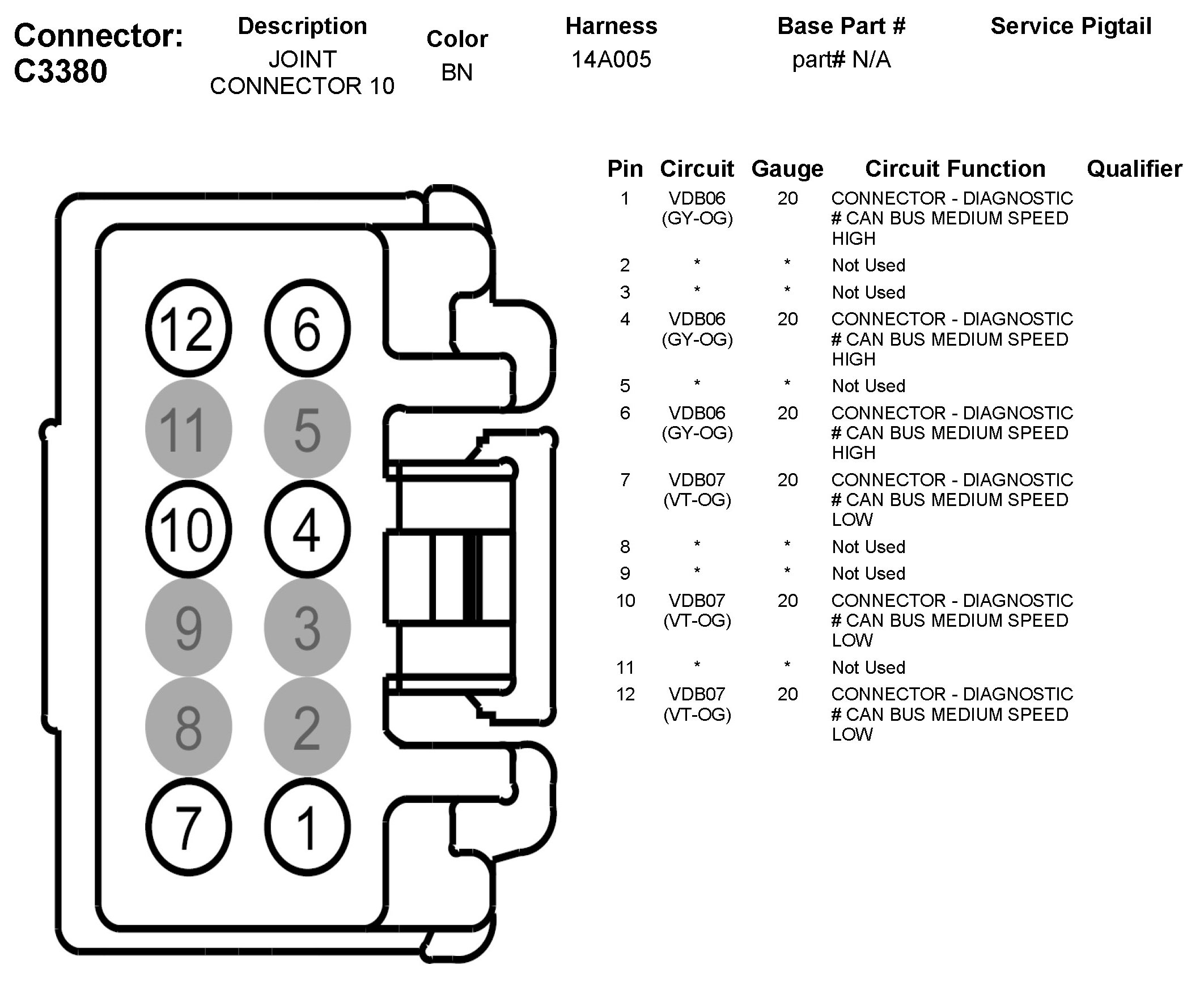 Connector: C3380

| Description | Color | Harness | Base Part # | Service Pigtail |
|---|---|---|---|---|
| JOINT CONNECTOR 10 | BN | 14A005 | part# N/A | |

12 6
11 5
10 4
9 3
8 2
7 1

| Pin | Circuit | Gauge | Circuit Function | Qualifier |
|---|---|---|---|---|
| 1 | VDB06 (GY-OG) | 20 | CONNECTOR - DIAGNOSTIC # CAN BUS MEDIUM SPEED HIGH | |
| 2 | * | * | Not Used | |
| 3 | * | * | Not Used | |
| 4 | VDB06 (GY-OG) | 20 | CONNECTOR - DIAGNOSTIC # CAN BUS MEDIUM SPEED HIGH | |
| 5 | * | * | Not Used | |
| 6 | VDB06 (GY-OG) | 20 | CONNECTOR - DIAGNOSTIC # CAN BUS MEDIUM SPEED HIGH | |
| 7 | VDB07 (VT-OG) | 20 | CONNECTOR - DIAGNOSTIC # CAN BUS MEDIUM SPEED LOW | |
| 8 | * | * | Not Used | |
| 9 | * | * | Not Used | |
| 10 | VDB07 (VT-OG) | 20 | CONNECTOR - DIAGNOSTIC # CAN BUS MEDIUM SPEED LOW | |
| 11 | * | * | Not Used | |
| 12 | VDB07 (VT-OG) | 20 | CONNECTOR - DIAGNOSTIC # CAN BUS MEDIUM SPEED LOW | |