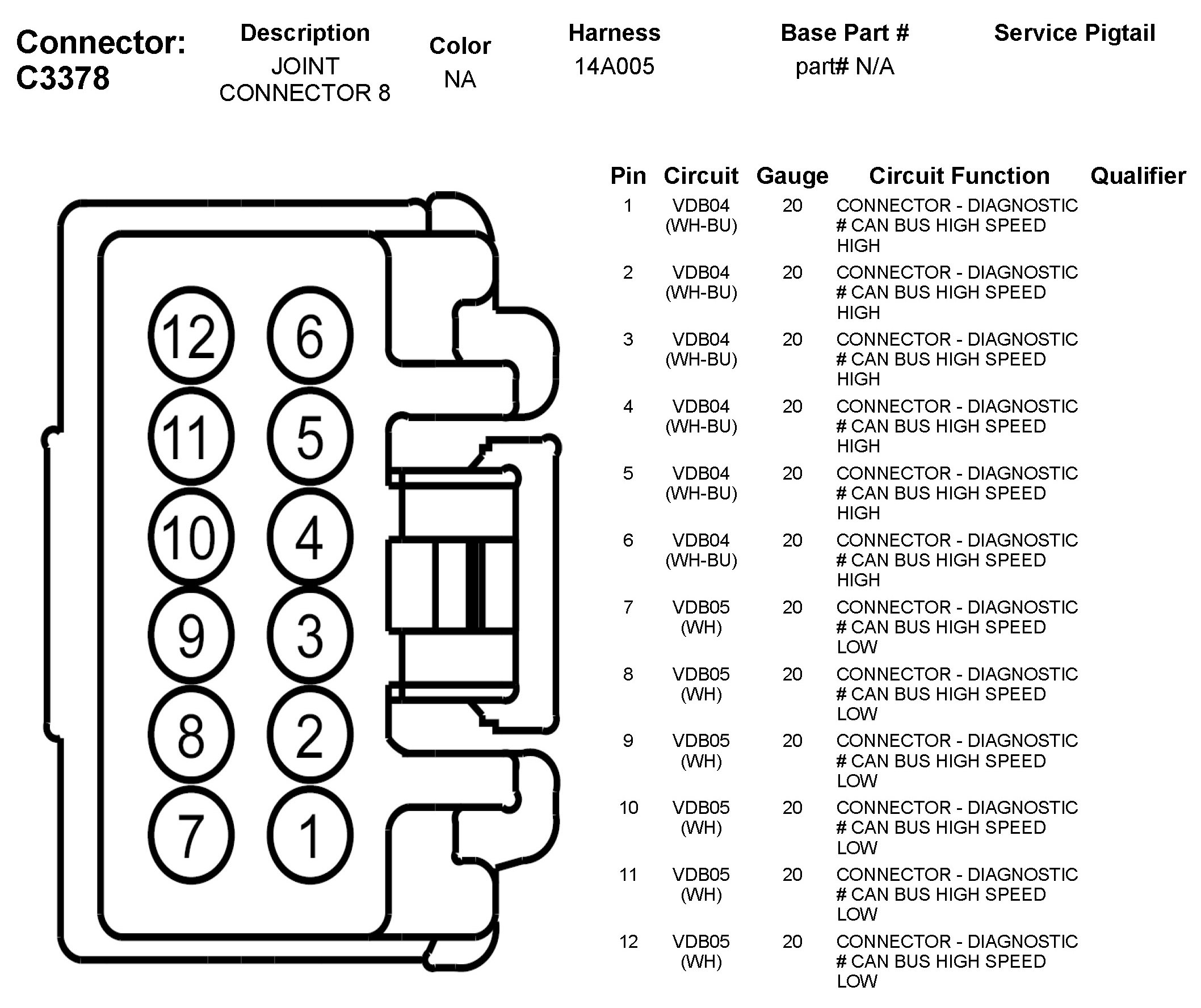 Connector: C3378

| Description | Color | Harness | Base Part # | Service Pigtail |
|---|---|---|---|---|
| JOINT CONNECTOR 8 | NA | 14A005 | part# N/A | |

12 6
11 5
10 4
9 3
8 2
7 1

| Pin | Circuit | Gauge | Circuit Function | Qualifier |
|---|---|---|---|---|
| 1 | VDB04 (WH-BU) | 20 | CONNECTOR - DIAGNOSTIC # CAN BUS HIGH SPEED HIGH | |
| 2 | VDB04 (WH-BU) | 20 | CONNECTOR - DIAGNOSTIC # CAN BUS HIGH SPEED HIGH | |
| 3 | VDB04 (WH-BU) | 20 | CONNECTOR - DIAGNOSTIC # CAN BUS HIGH SPEED HIGH | |
| 4 | VDB04 (WH-BU) | 20 | CONNECTOR - DIAGNOSTIC # CAN BUS HIGH SPEED HIGH | |
| 5 | VDB04 (WH-BU) | 20 | CONNECTOR - DIAGNOSTIC # CAN BUS HIGH SPEED HIGH | |
| 6 | VDB04 (WH-BU) | 20 | CONNECTOR - DIAGNOSTIC # CAN BUS HIGH SPEED HIGH | |
| 7 | VDB05 (WH) | 20 | CONNECTOR - DIAGNOSTIC # CAN BUS HIGH SPEED LOW | |
| 8 | VDB05 (WH) | 20 | CONNECTOR - DIAGNOSTIC # CAN BUS HIGH SPEED LOW | |
| 9 | VDB05 (WH) | 20 | CONNECTOR - DIAGNOSTIC # CAN BUS HIGH SPEED LOW | |
| 10 | VDB05 (WH) | 20 | CONNECTOR - DIAGNOSTIC # CAN BUS HIGH SPEED LOW | |
| 11 | VDB05 (WH) | 20 | CONNECTOR - DIAGNOSTIC # CAN BUS HIGH SPEED LOW | |
| 12 | VDB05 (WH) | 20 | CONNECTOR - DIAGNOSTIC # CAN BUS HIGH SPEED LOW | |