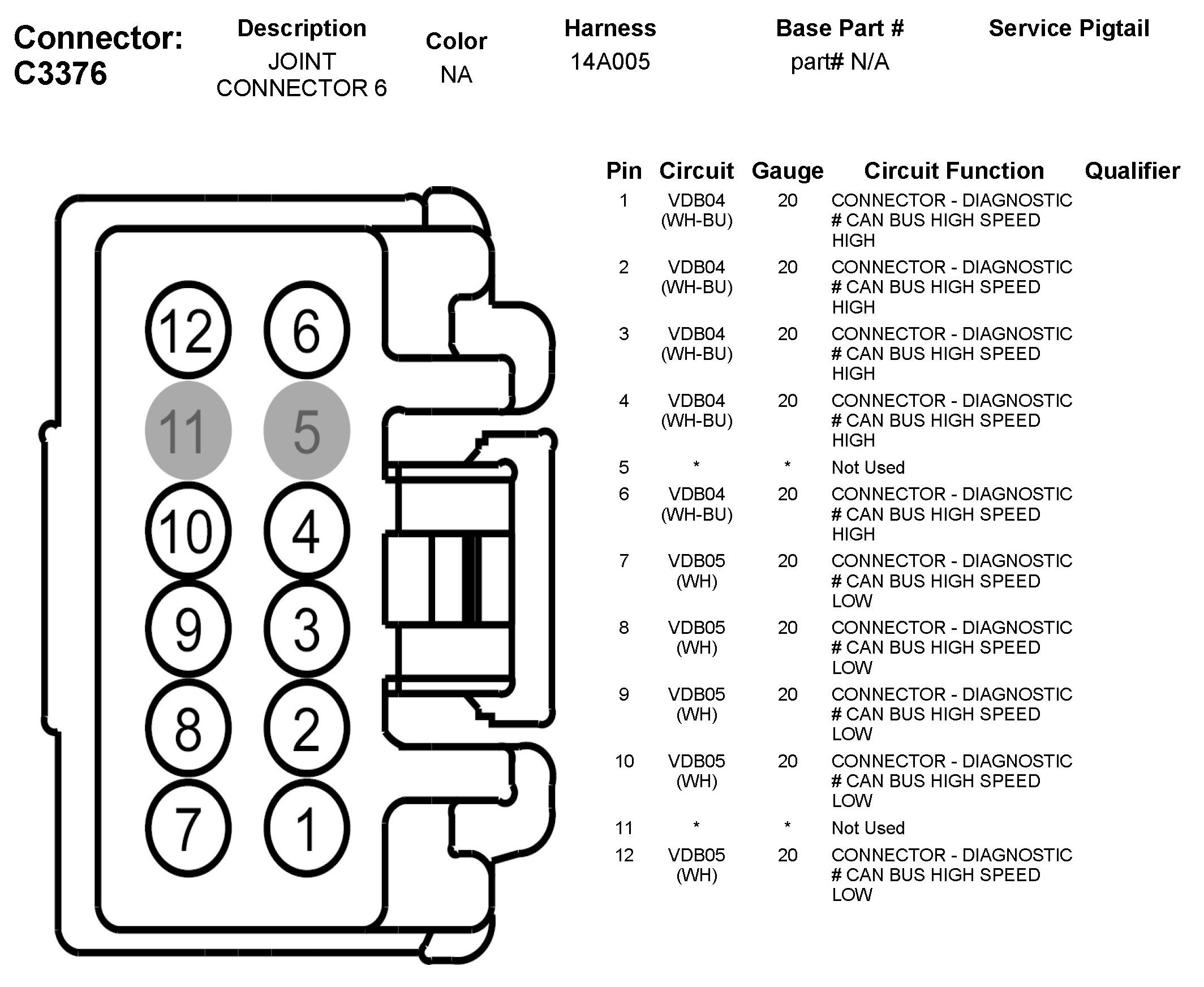 Connector: C3376

| Description | Color | Harness | Base Part # | Service Pigtail |
|---|---|---|---|---|
| JOINT CONNECTOR 6 | NA | 14A005 | part# N/A | |

12
6
11
5
10
4
9
3
8
2
7
1

| Pin | Circuit | Gauge | Circuit Function | Qualifier |
|---|---|---|---|---|
| 1 | VDB04 (WH-BU) | 20 | CONNECTOR - DIAGNOSTIC # CAN BUS HIGH SPEED HIGH | |
| 2 | VDB04 (WH-BU) | 20 | CONNECTOR - DIAGNOSTIC # CAN BUS HIGH SPEED HIGH | |
| 3 | VDB04 (WH-BU) | 20 | CONNECTOR - DIAGNOSTIC # CAN BUS HIGH SPEED HIGH | |
| 4 | VDB04 (WH-BU) | 20 | CONNECTOR - DIAGNOSTIC # CAN BUS HIGH SPEED HIGH | |
| 5 | * | * | Not Used | |
| 6 | VDB04 (WH-BU) | 20 | CONNECTOR - DIAGNOSTIC # CAN BUS HIGH SPEED HIGH | |
| 7 | VDB05 (WH) | 20 | CONNECTOR - DIAGNOSTIC # CAN BUS HIGH SPEED LOW | |
| 8 | VDB05 (WH) | 20 | CONNECTOR - DIAGNOSTIC # CAN BUS HIGH SPEED LOW | |
| 9 | VDB05 (WH) | 20 | CONNECTOR - DIAGNOSTIC # CAN BUS HIGH SPEED LOW | |
| 10 | VDB05 (WH) | 20 | CONNECTOR - DIAGNOSTIC # CAN BUS HIGH SPEED LOW | |
| 11 | * | * | Not Used | |
| 12 | VDB05 (WH) | 20 | CONNECTOR - DIAGNOSTIC # CAN BUS HIGH SPEED LOW | |