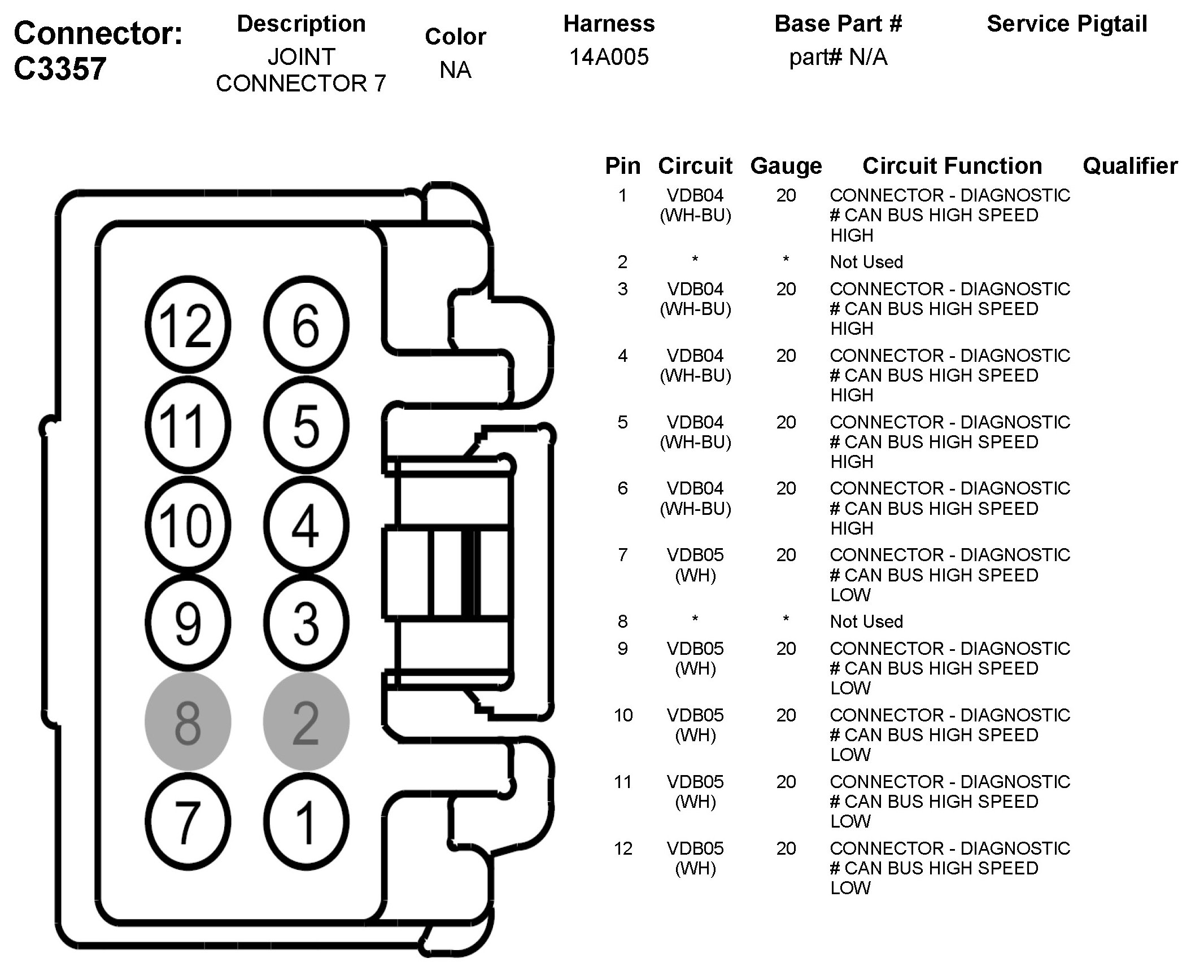 Connector: C3357

| Description | Color | Harness | Base Part # | Service Pigtail |
|---|---|---|---|---|
| JOINT CONNECTOR 7 | NA | 14A005 | part# N/A | |

12 6
11 5
10 4
9 3
8 2
7 1

| Pin | Circuit | Gauge | Circuit Function | Qualifier |
|---|---|---|---|---|
| 1 | VDB04 (WH-BU) | 20 | CONNECTOR - DIAGNOSTIC # CAN BUS HIGH SPEED HIGH | |
| 2 | * | * | Not Used | |
| 3 | VDB04 (WH-BU) | 20 | CONNECTOR - DIAGNOSTIC # CAN BUS HIGH SPEED HIGH | |
| 4 | VDB04 (WH-BU) | 20 | CONNECTOR - DIAGNOSTIC # CAN BUS HIGH SPEED HIGH | |
| 5 | VDB04 (WH-BU) | 20 | CONNECTOR - DIAGNOSTIC # CAN BUS HIGH SPEED HIGH | |
| 6 | VDB04 (WH-BU) | 20 | CONNECTOR - DIAGNOSTIC # CAN BUS HIGH SPEED HIGH | |
| 7 | VDB05 (WH) | 20 | CONNECTOR - DIAGNOSTIC # CAN BUS HIGH SPEED LOW | |
| 8 | * | * | Not Used | |
| 9 | VDB05 (WH) | 20 | CONNECTOR - DIAGNOSTIC # CAN BUS HIGH SPEED LOW | |
| 10 | VDB05 (WH) | 20 | CONNECTOR - DIAGNOSTIC # CAN BUS HIGH SPEED LOW | |
| 11 | VDB05 (WH) | 20 | CONNECTOR - DIAGNOSTIC # CAN BUS HIGH SPEED LOW | |
| 12 | VDB05 (WH) | 20 | CONNECTOR - DIAGNOSTIC # CAN BUS HIGH SPEED LOW | |