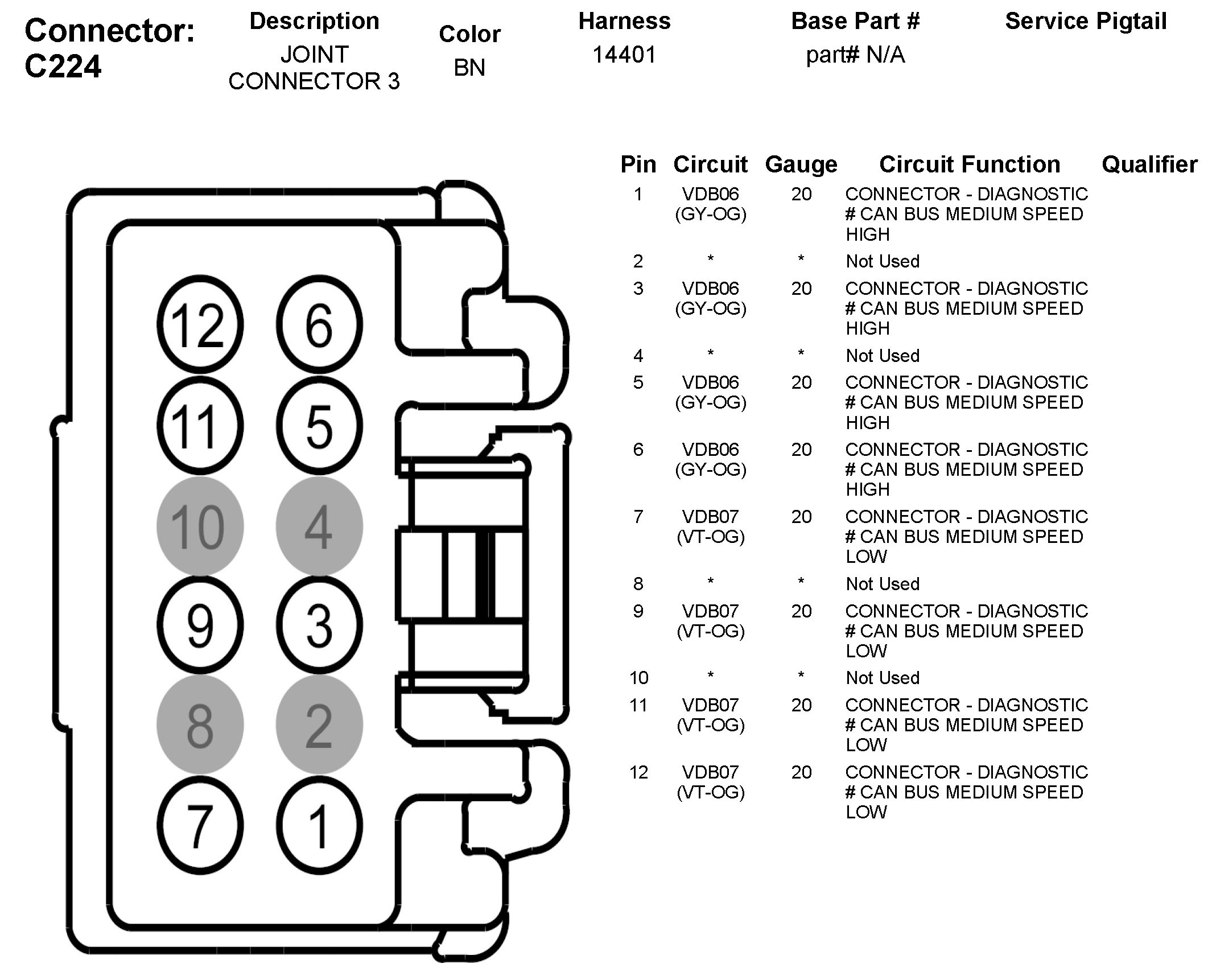 Connector: C224

| Description | Color | Harness | Base Part # | Service Pigtail |
|---|---|---|---|---|
| JOINT CONNECTOR 3 | BN | 14401 | part# N/A | |

12 6
11 5
10 4
9 3
8 2
7 1

| Pin | Circuit | Gauge | Circuit Function | Qualifier |
|---|---|---|---|---|
| 1 | VDB06 (GY-OG) | 20 | CONNECTOR - DIAGNOSTIC # CAN BUS MEDIUM SPEED HIGH | |
| 2 | * | * | Not Used | |
| 3 | VDB06 (GY-OG) | 20 | CONNECTOR - DIAGNOSTIC # CAN BUS MEDIUM SPEED HIGH | |
| 4 | * | * | Not Used | |
| 5 | VDB06 (GY-OG) | 20 | CONNECTOR - DIAGNOSTIC # CAN BUS MEDIUM SPEED HIGH | |
| 6 | VDB06 (GY-OG) | 20 | CONNECTOR - DIAGNOSTIC # CAN BUS MEDIUM SPEED HIGH | |
| 7 | VDB07 (VT-OG) | 20 | CONNECTOR - DIAGNOSTIC # CAN BUS MEDIUM SPEED LOW | |
| 8 | * | * | Not Used | |
| 9 | VDB07 (VT-OG) | 20 | CONNECTOR - DIAGNOSTIC # CAN BUS MEDIUM SPEED LOW | |
| 10 | * | * | Not Used | |
| 11 | VDB07 (VT-OG) | 20 | CONNECTOR - DIAGNOSTIC # CAN BUS MEDIUM SPEED LOW | |
| 12 | VDB07 (VT-OG) | 20 | CONNECTOR - DIAGNOSTIC # CAN BUS MEDIUM SPEED LOW | |