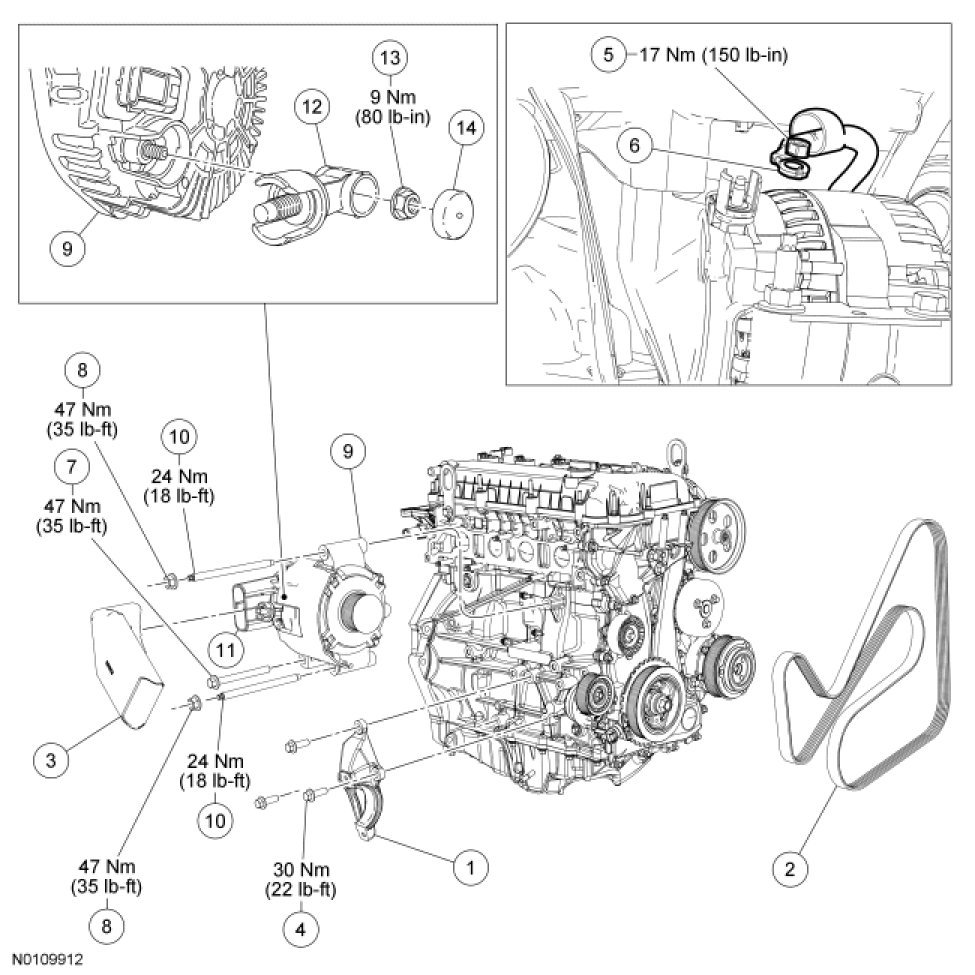 13
9 Nm
(80 lb-in)

12

14

9

5 17 Nm (150 lb-in)

6

8
47 Nm
(35 lb-ft)

10
24 Nm
(18 lb-ft)

7
47 Nm
(35 lb-ft)

9

11

3

24 Nm
(18 lb-ft)
10

47 Nm
(35 lb-ft)
8

30 Nm
(22 lb-ft)
4

1

2

N0109912