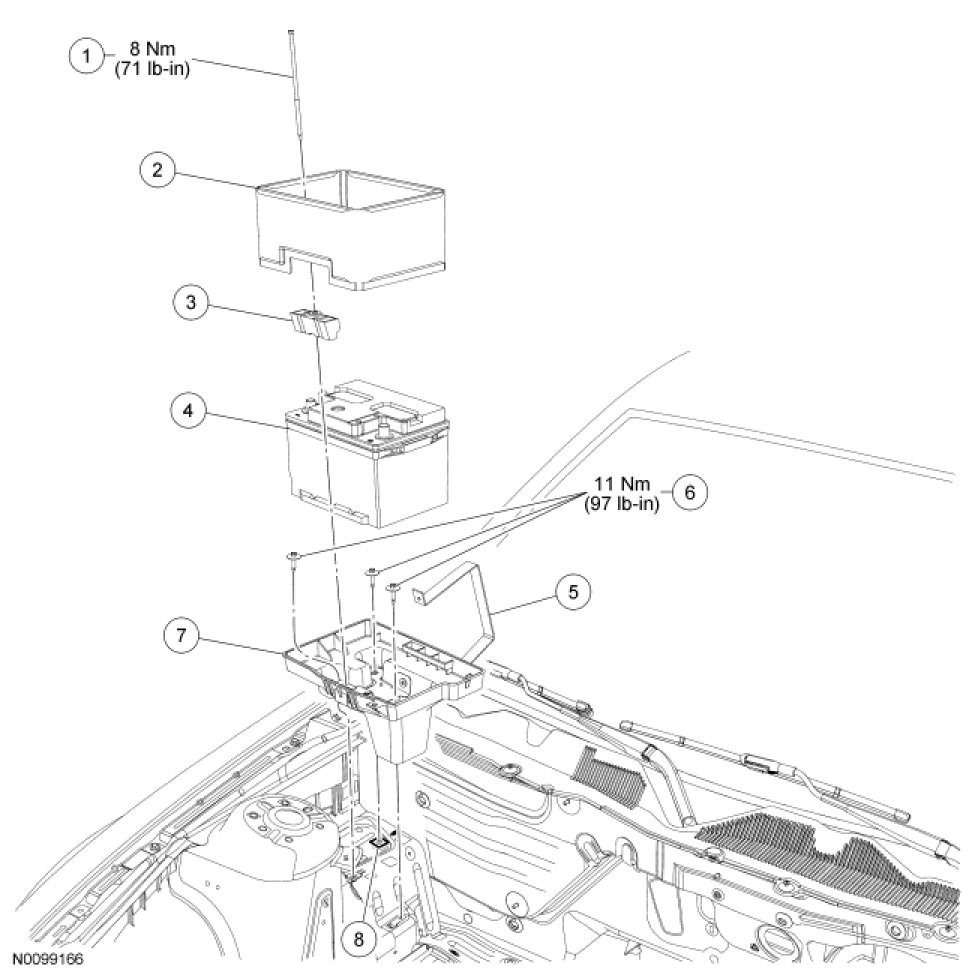 1 8 Nm (71 lb-in)

2

3

4

11 Nm (97 lb-in) 6

5

7

8

N0099166