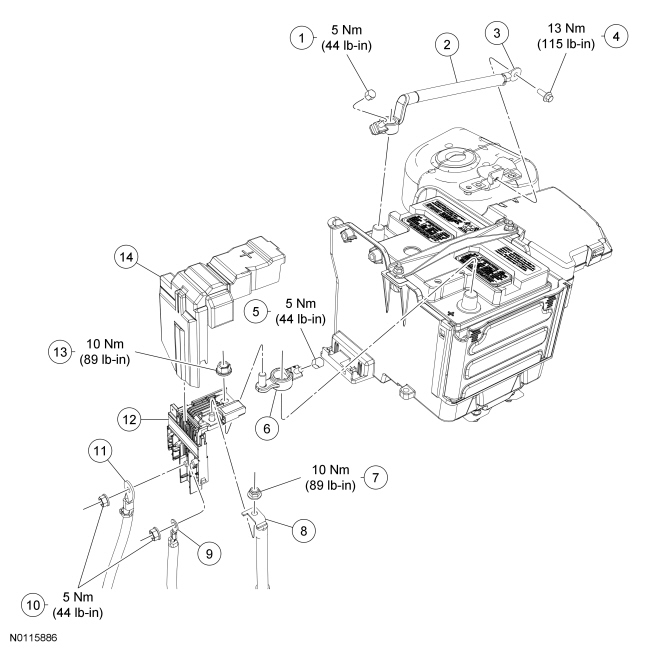 1 5 Nm (44 lb-in)

2

3

13 Nm (115 lb-in) 4

14

5 5 Nm (44 lb-in)

13 10 Nm (89 lb-in)

12

6

11

10 Nm (89 lb-in) 7

8

9

10 5 Nm (44 lb-in)

N0115886