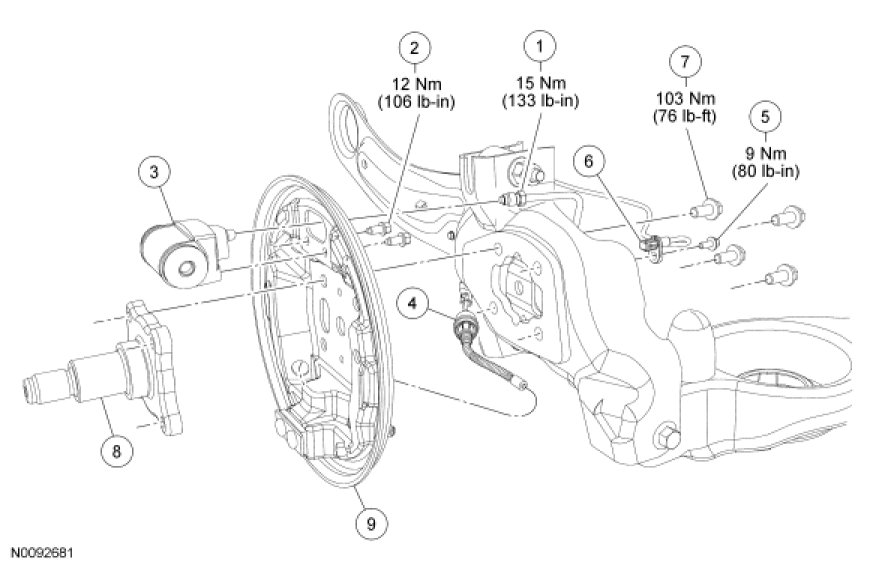 2
12 Nm
(106 lb-in)

1
15 Nm
(133 lb-in)

7
103 Nm
(76 lb-ft)

5
9 Nm
(80 lb-in)

3

6

4

8

9

N0092681