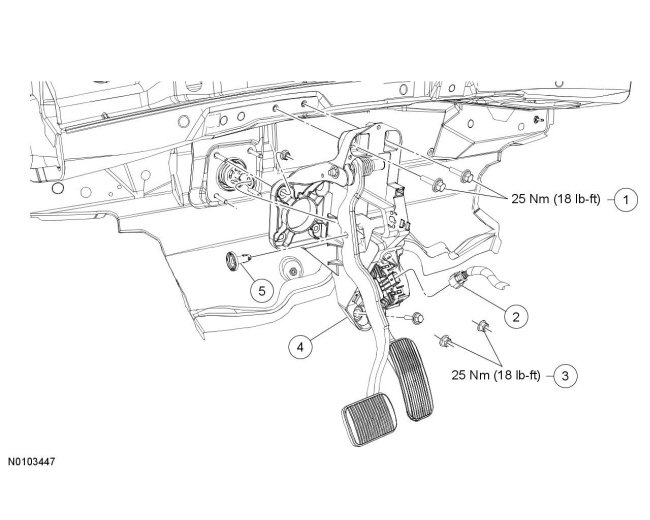 25 Nm (18 lb-ft) 1

5

2

4

25 Nm (18 lb-ft) 3

N0103447