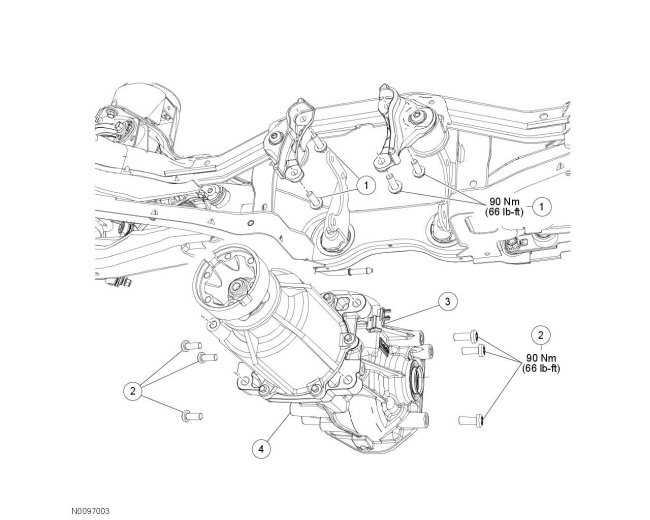 1

90 Nm
(66 lb-ft)

1

3

2

90 Nm
(66 lb-ft)

2

4

N0097003