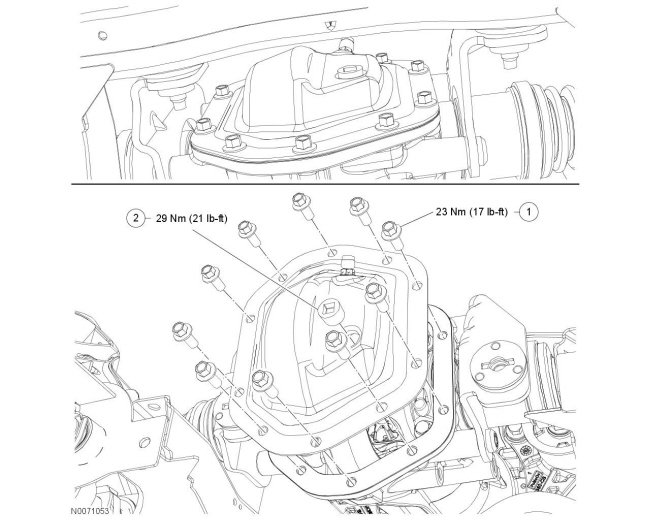 2 29 Nm (21 lb-ft)

23 Nm (17 lb-ft) 1

N0071053