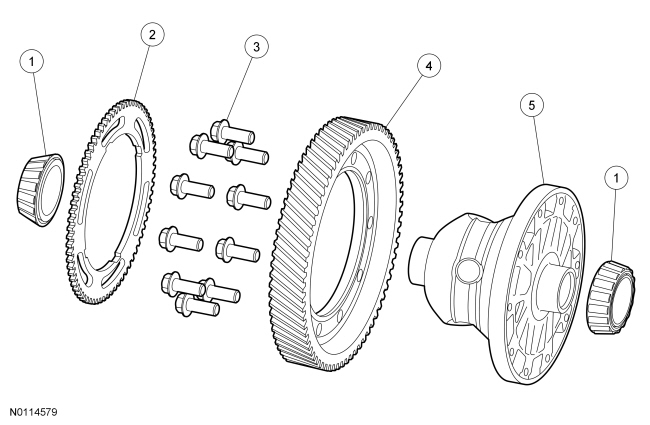 1
2
3
4
5
1
N0114579