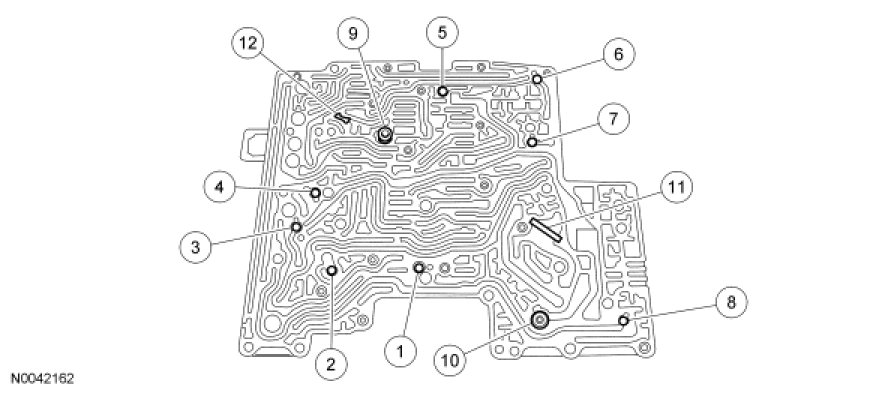 12
9
5
6
7
4
11
3
8
2
1
10
N0042162