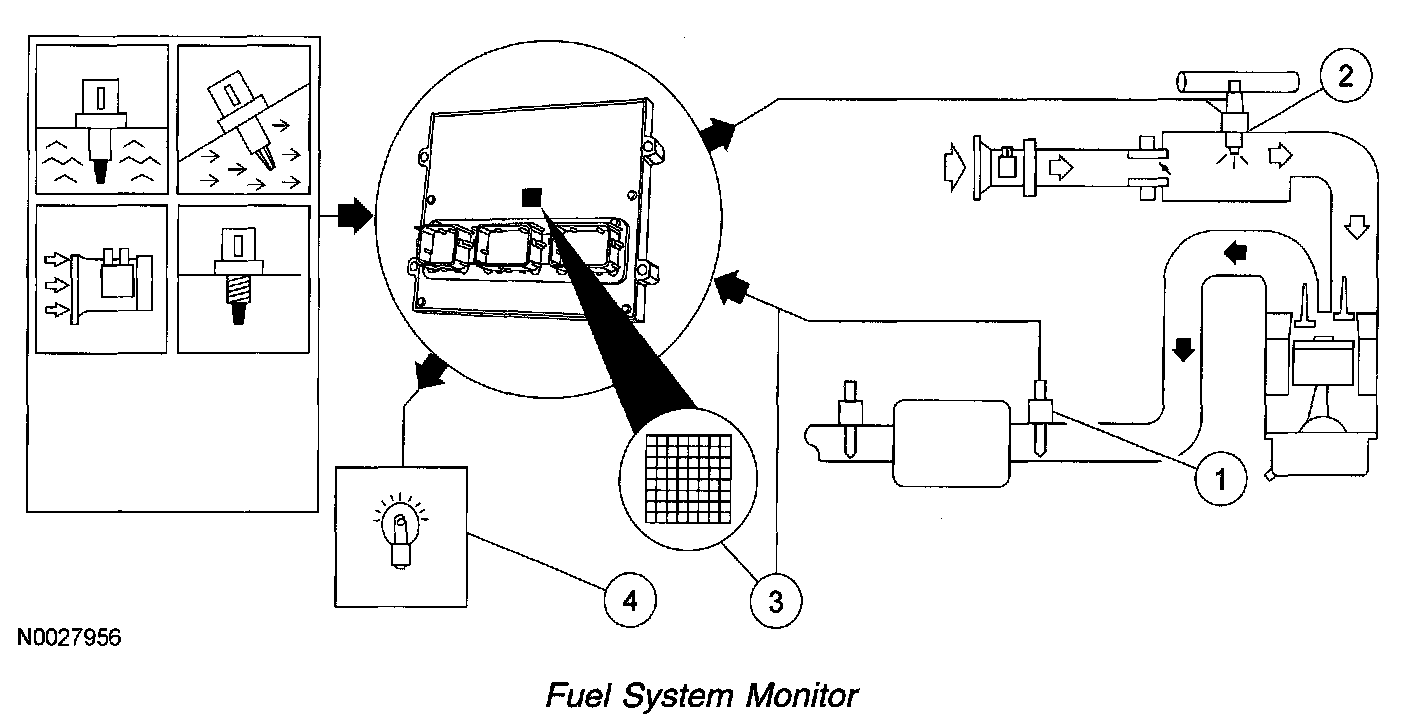 2

1

4

3

N0027956

Fuel System Monitor