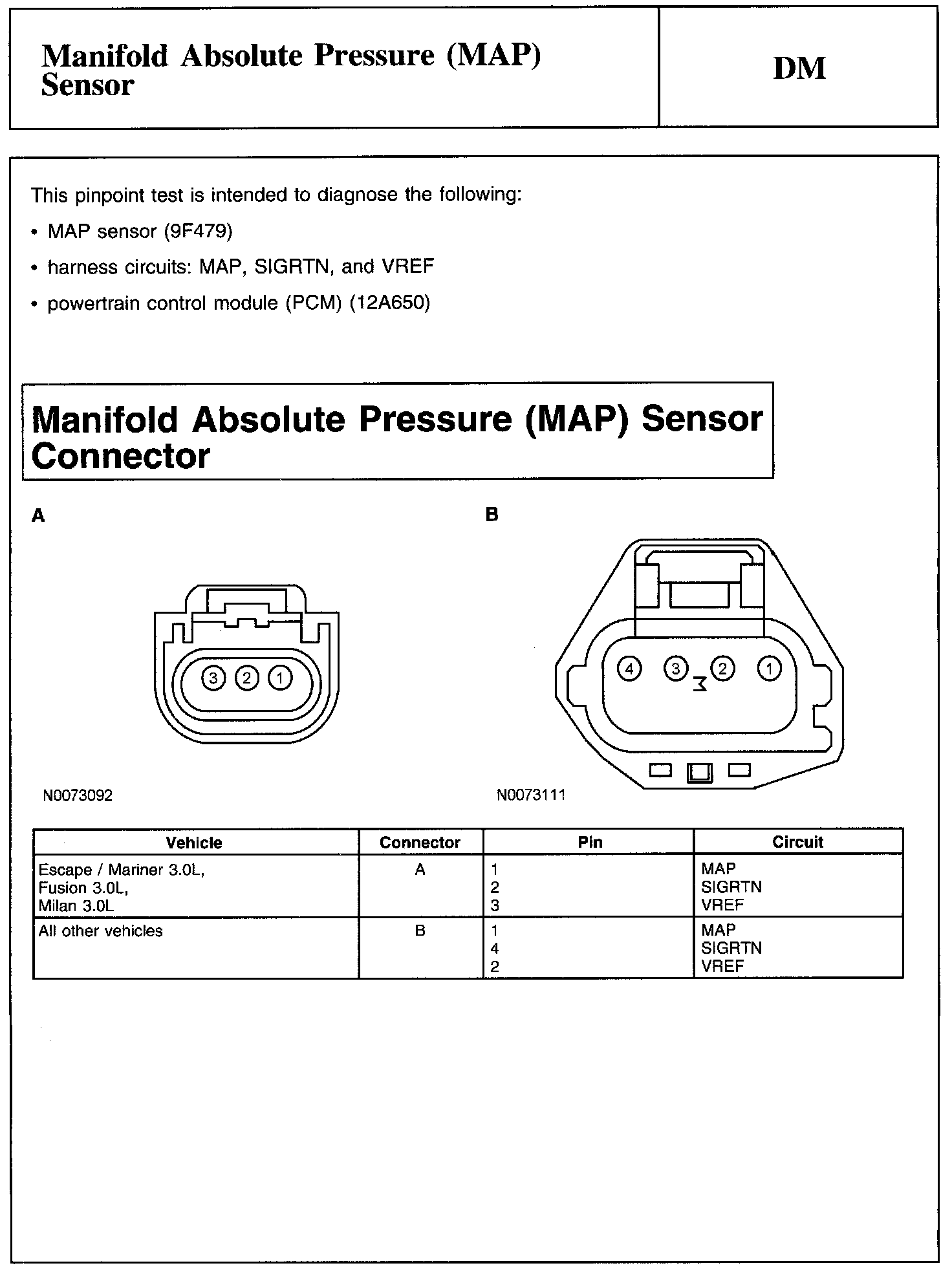 Manifold Absolute Pressure (MAP) Sensor

DM

This pinpoint test is intended to diagnose the following:

• MAP sensor (9F479)

• harness circuits: MAP, SIGRTN, and VREF

• powertrain control module (PCM) (12A650)

Manifold Absolute Pressure (MAP) Sensor Connector

A

3 2 1

N0073092

B

4 3 2 1

N0073111

| Vehicle | Connector | Pin | Circuit |
|---|---|---|---|
| Escape / Mariner 3.0L, Fusion 3.0L, Milan 3.0L | A | 1 2 3 | MAP SIGRTN VREF |
| All other vehicles | B | 1 4 2 | MAP SIGRTN VREF |