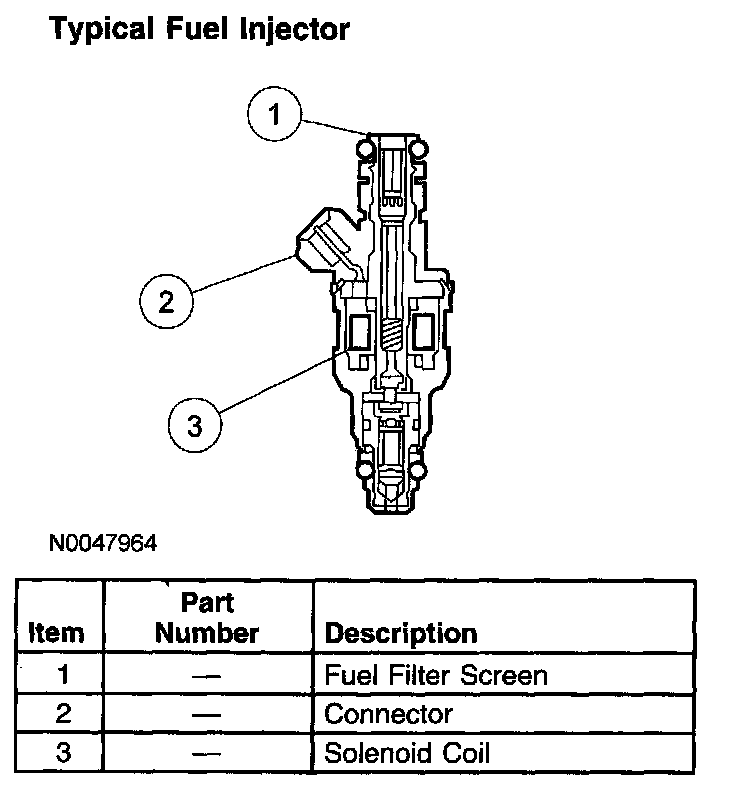 Typical Fuel Injector

1

2

3

N0047964

| Item | Part Number | Description |
|---|---|---|
| 1 | — | Fuel Filter Screen |
| 2 | — | Connector |
| 3 | — | Solenoid Coil |