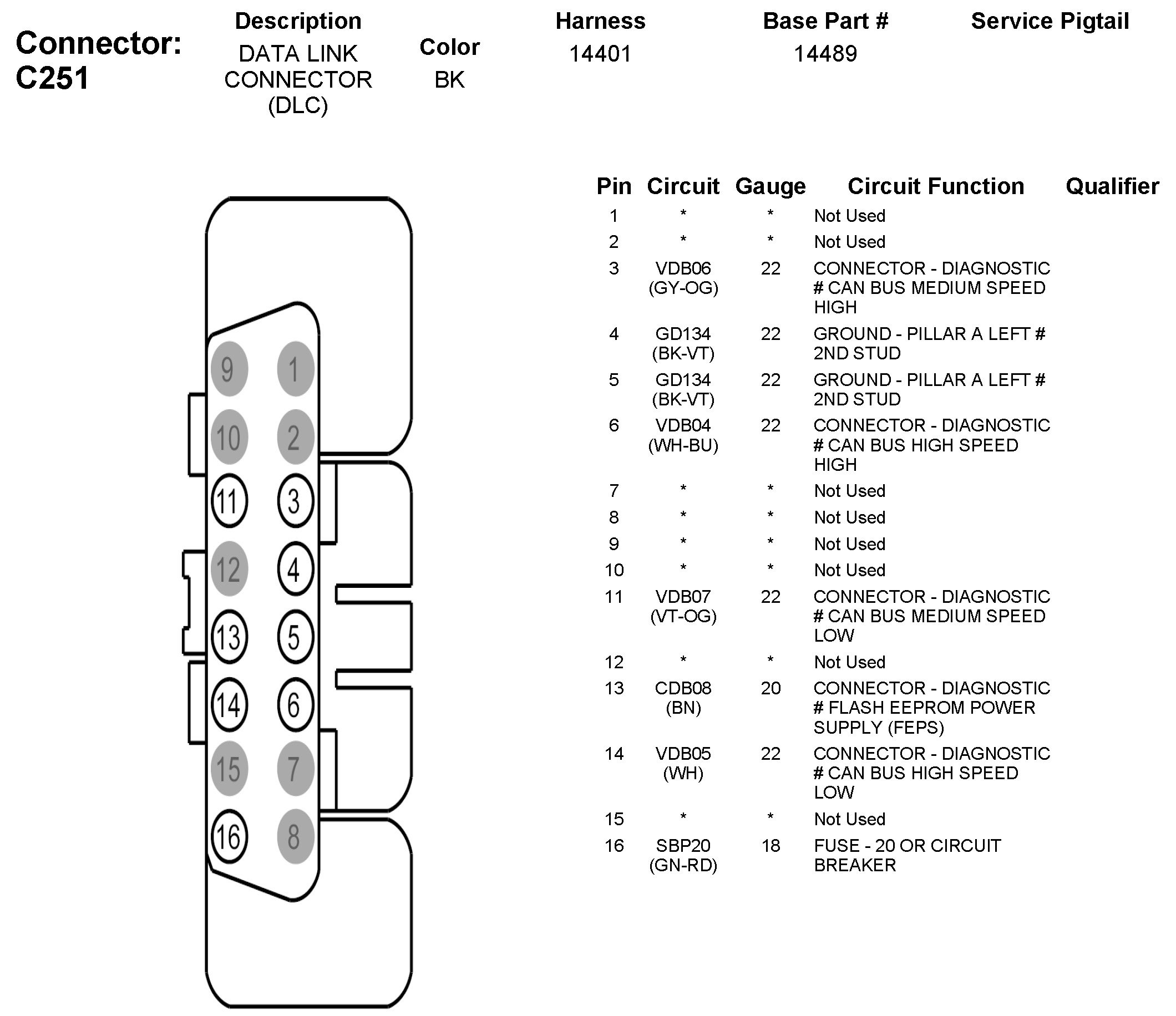 Connector: C251

| Description | Color | Harness | Base Part # | Service Pigtail |
|---|---|---|---|---|
| DATA LINK CONNECTOR (DLC) | BK | 14401 | 14489 | |

9 1
10 2
11 3
12 4
13 5
14 6
15 7
16 8

| Pin | Circuit | Gauge | Circuit Function | Qualifier |
|---|---|---|---|---|
| 1 | * | * | Not Used | |
| 2 | * | * | Not Used | |
| 3 | VDB06 (GY-OG) | 22 | CONNECTOR - DIAGNOSTIC # CAN BUS MEDIUM SPEED HIGH | |
| 4 | GD134 (BK-VT) | 22 | GROUND - PILLAR A LEFT # 2ND STUD | |
| 5 | GD134 (BK-VT) | 22 | GROUND - PILLAR A LEFT # 2ND STUD | |
| 6 | VDB04 (WH-BU) | 22 | CONNECTOR - DIAGNOSTIC # CAN BUS HIGH SPEED HIGH | |
| 7 | * | * | Not Used | |
| 8 | * | * | Not Used | |
| 9 | * | * | Not Used | |
| 10 | * | * | Not Used | |
| 11 | VDB07 (VT-OG) | 22 | CONNECTOR - DIAGNOSTIC # CAN BUS MEDIUM SPEED LOW | |
| 12 | * | * | Not Used | |
| 13 | CDB08 (BN) | 20 | CONNECTOR - DIAGNOSTIC # FLASH EEPROM POWER SUPPLY (FEPS) | |
| 14 | VDB05 (WH) | 22 | CONNECTOR - DIAGNOSTIC # CAN BUS HIGH SPEED LOW | |
| 15 | * | * | Not Used | |
| 16 | SBP20 (GN-RD) | 18 | FUSE - 20 OR CIRCUIT BREAKER | |