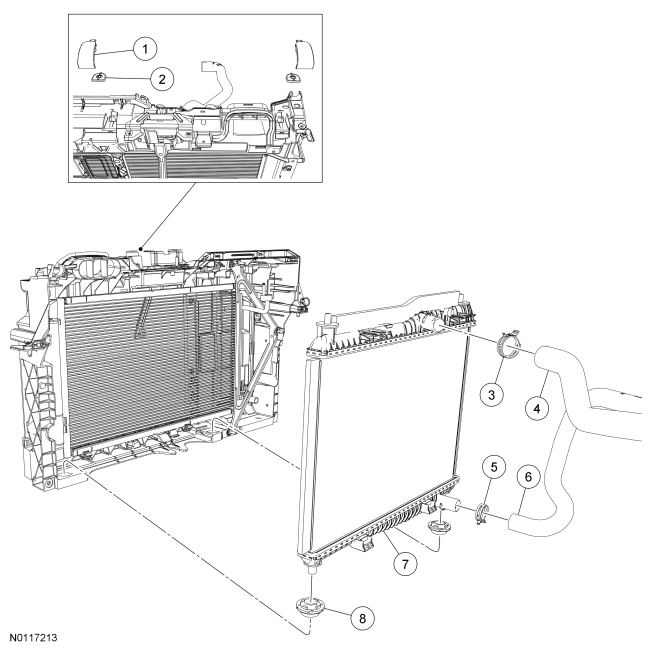 1
2
3
4
5
6
7
8
N0117213