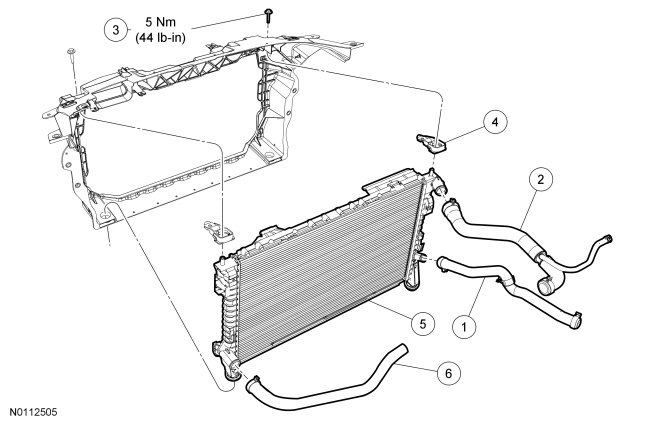 3
5 Nm
(44 lb-in)

4

2

5

1

6

N0112505