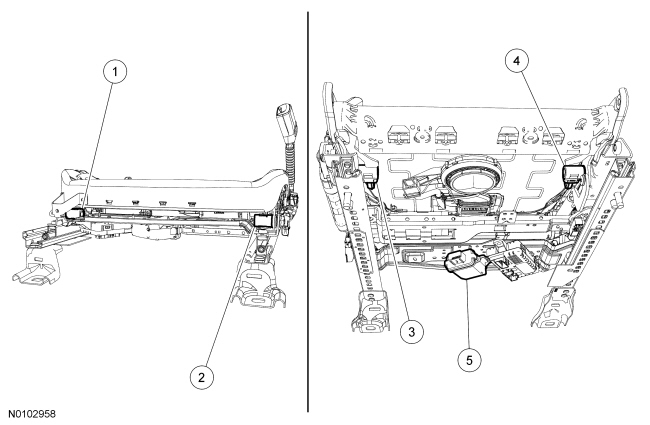 1

2

4

3

5

N0102958