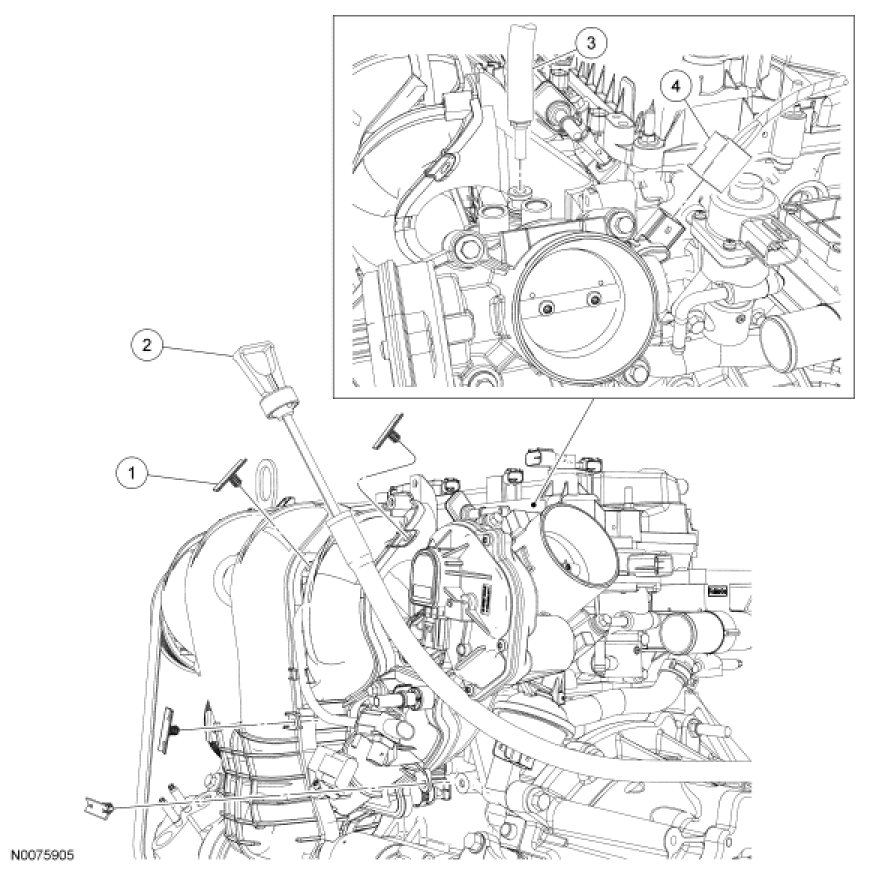 3
4
2
1
N0075905