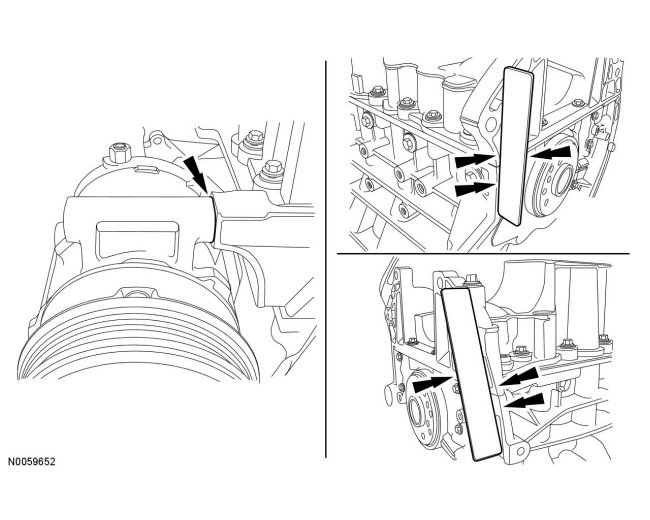 N0059652