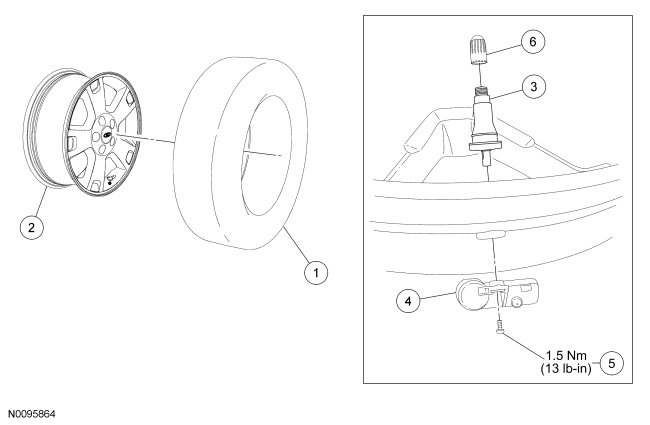 2

1

6

3

4

1.5 Nm
(13 lb-in)

5

N0095864