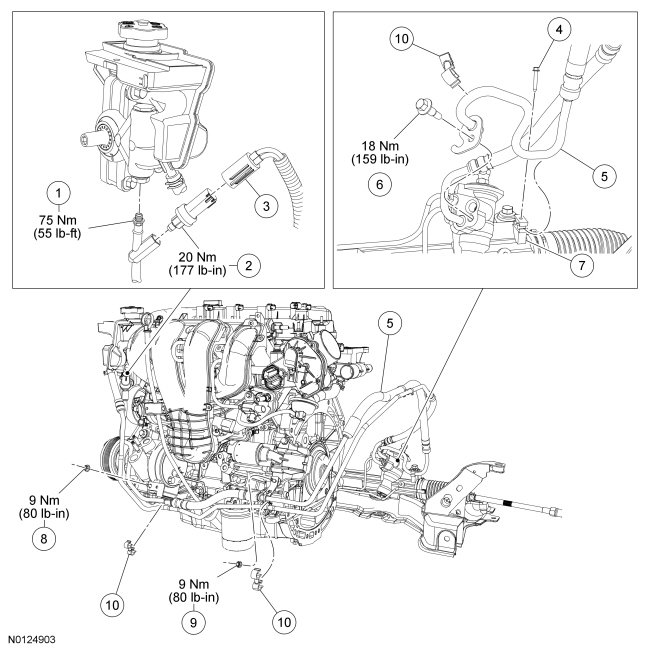 1
75 Nm
(55 lb-ft)

3

20 Nm
(177 lb-in)
2

10

4

18 Nm
(159 lb-in)

6

5

7

5

9 Nm
(80 lb-in)
8

10

9 Nm
(80 lb-in)
9

10

N0124903