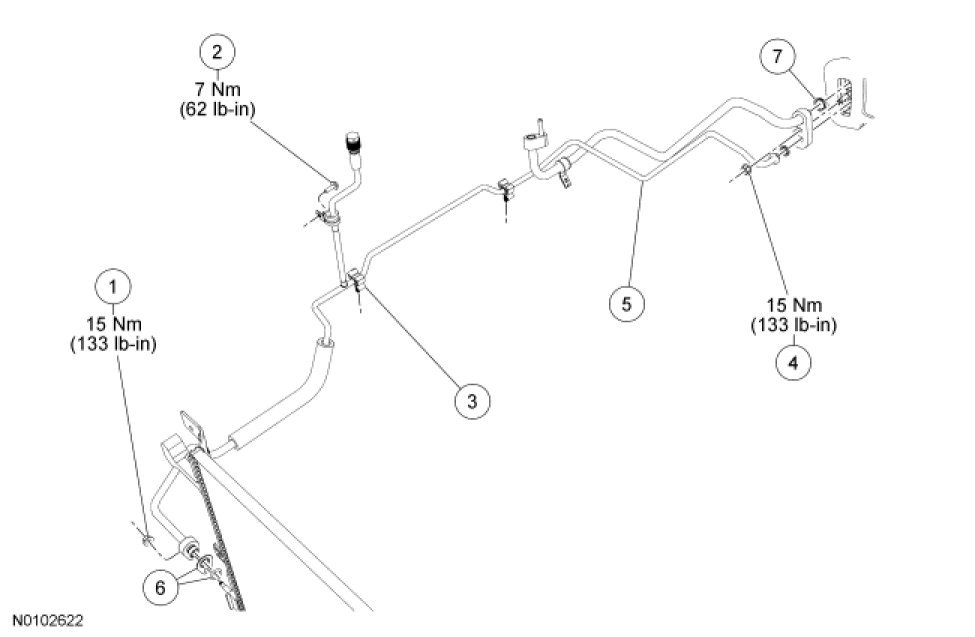 2
7 Nm
(62 lb-in)

7

1
15 Nm
(133 lb-in)

5

15 Nm
(133 lb-in)
4

3

6

N0102622