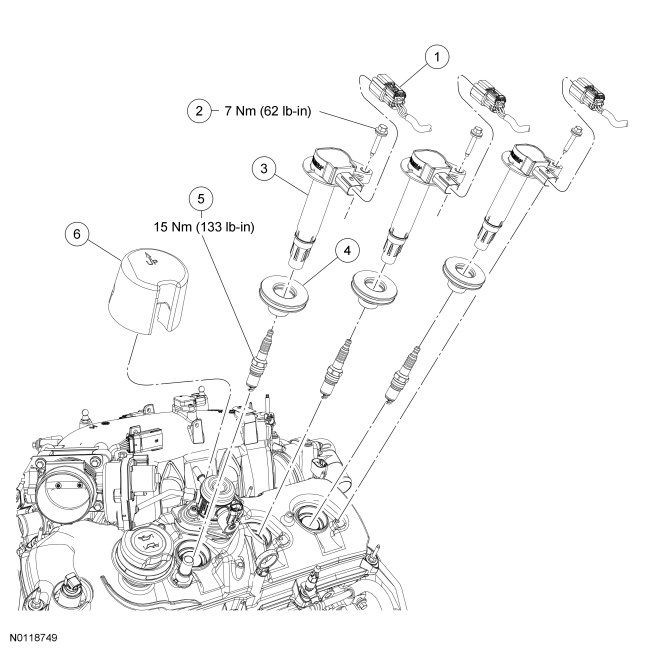 1

2 7 Nm (62 lb-in)

3

5

15 Nm (133 lb-in)

6

4

N0118749